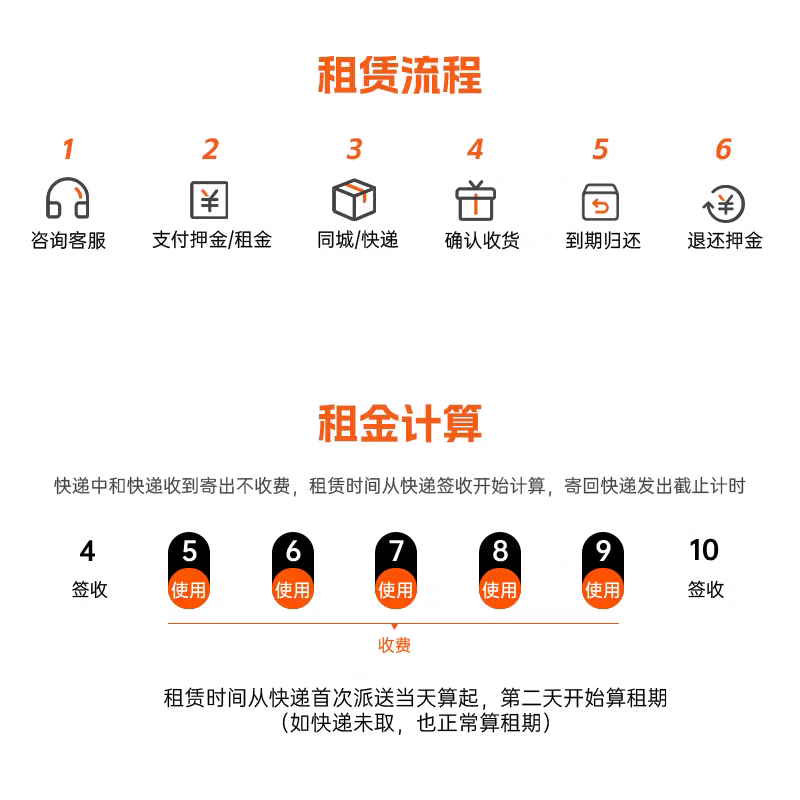 租赁流程

1
咨询客服

2
支付押金/租金

3
同城/快递

4
确认收货

5
到期归还

6
退还押金

租金计算

快递中和快递收到寄出不收费，租赁时间从快递签收开始计算，寄回快递发出截止计时

4
签收

5
使用

6
使用

7
使用

8
使用

9
使用

10
签收

收费

租赁时间从快递首次派送当天算起，第二天开始算租期
（如快递未取，也正常算租期）