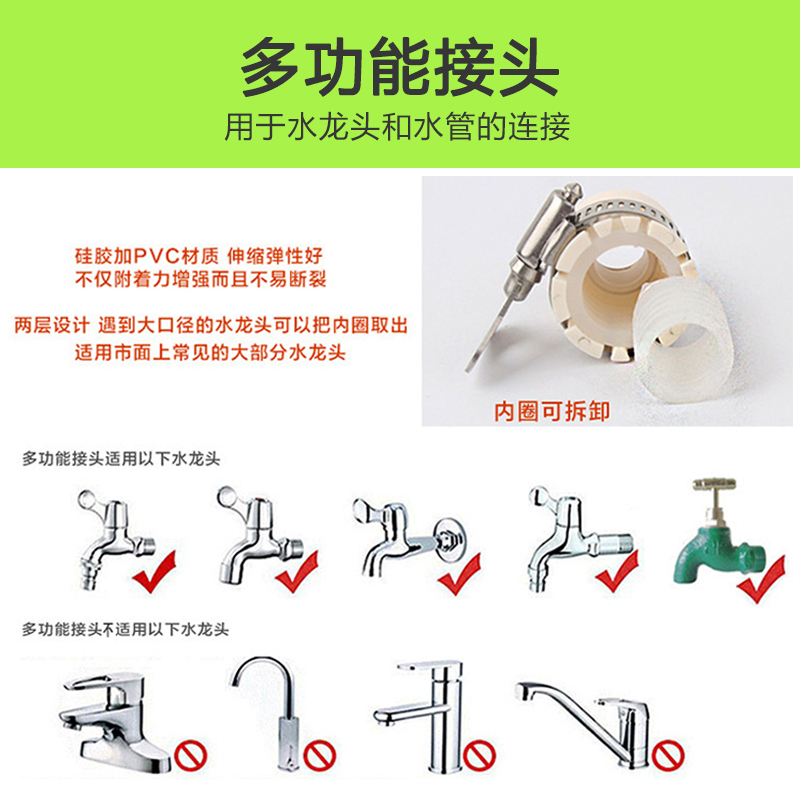 多功能接头

用于水龙头和水管的连接

硅胶加PVC材质 伸缩弹性好
不仅附着力增强而且不易断裂

两层设计 遇到大口径的水龙头可以把内圈取出
适用市面上常见的大部分水龙头

内圈可拆卸

多功能接头适用以下水龙头

多功能接头不适用以下水龙头