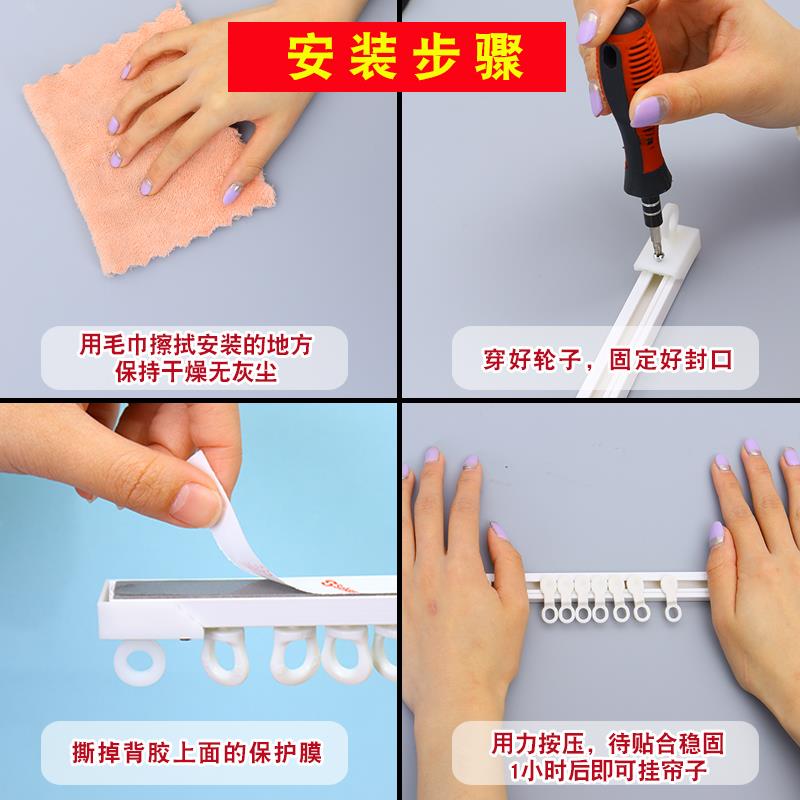 安装步骤

用毛巾擦拭安装的地方
保持干燥无灰尘

穿好轮子，固定好封口

撕掉背胶上面的保护膜

用力按压，待贴合稳固
1小时后即可挂帘子