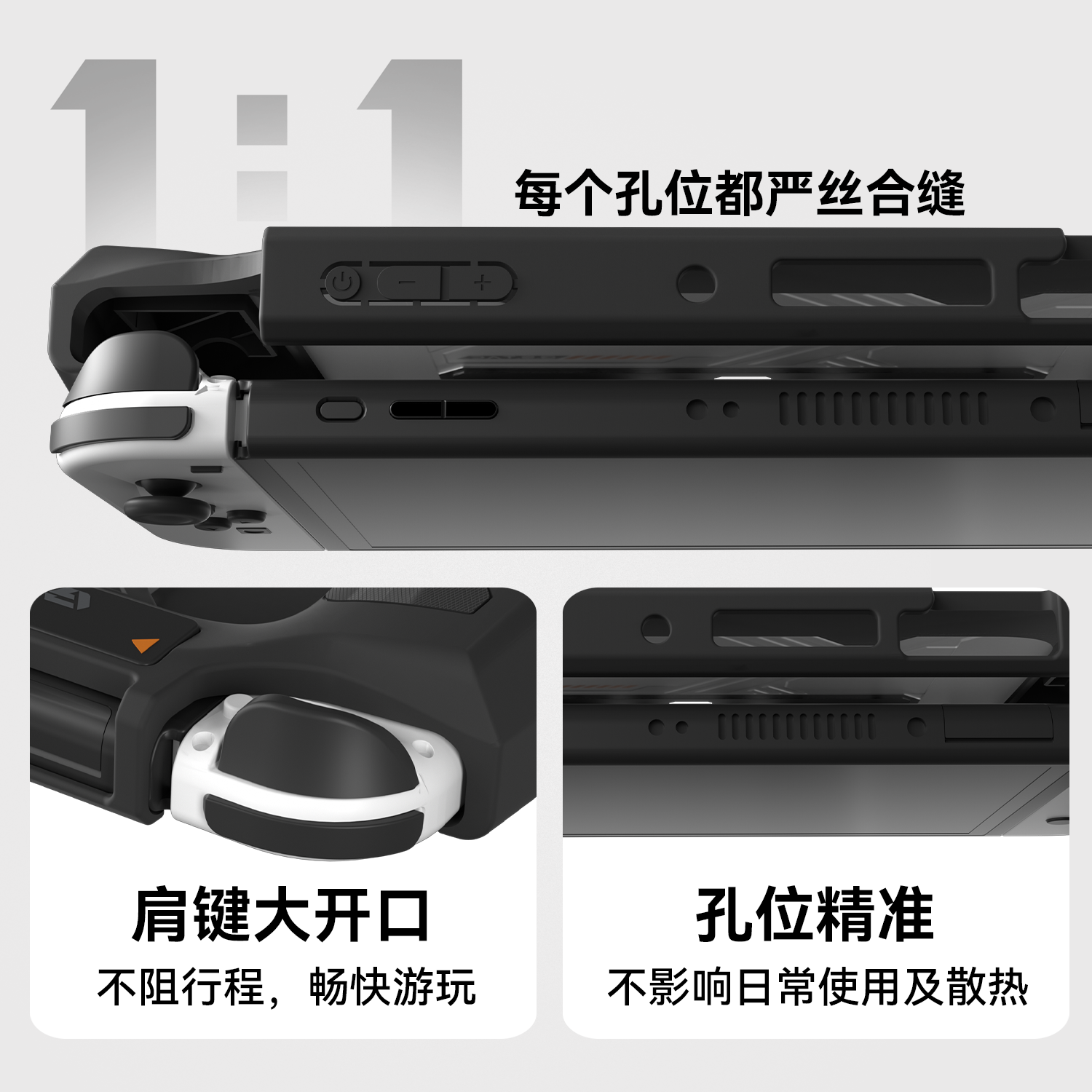 1:1

每个孔位都严丝合缝

肩键大开口

不阻行程，畅快游玩

孔位精准

不影响日常使用及散热