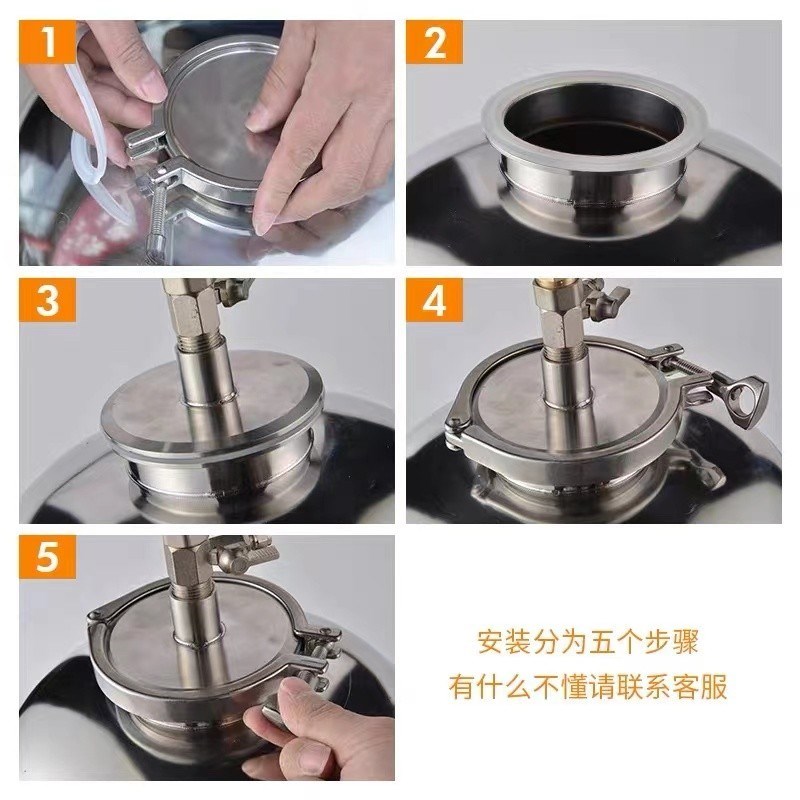 1

2

3

4

5

安装分为五个步骤
有什么不懂请联系客服