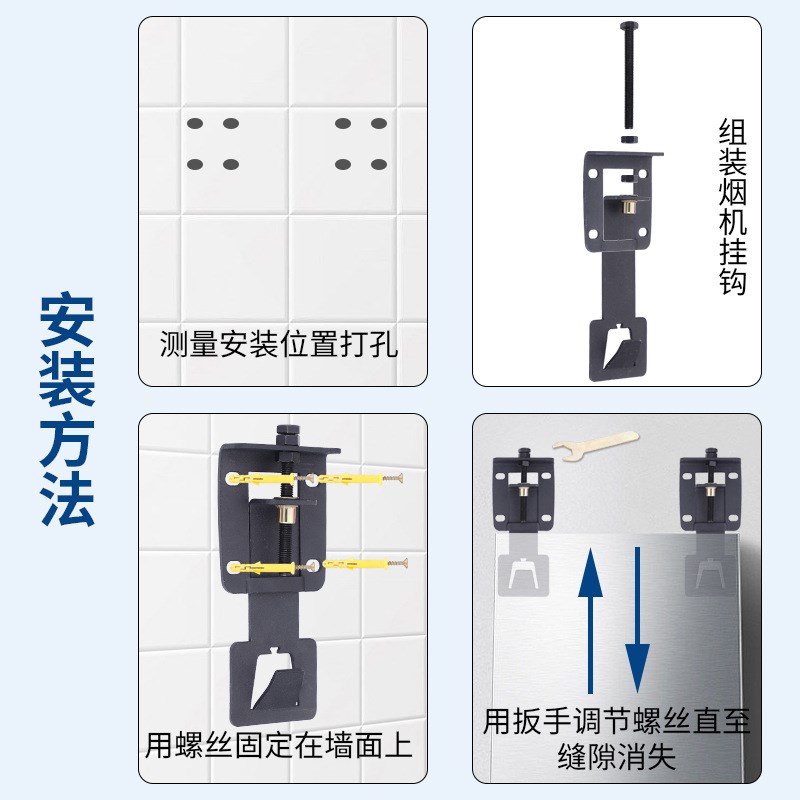 安装方法

测量安装位置打孔

组装烟机挂钩

用螺丝固定在墙面上

用扳手调节螺丝直至缝隙消失