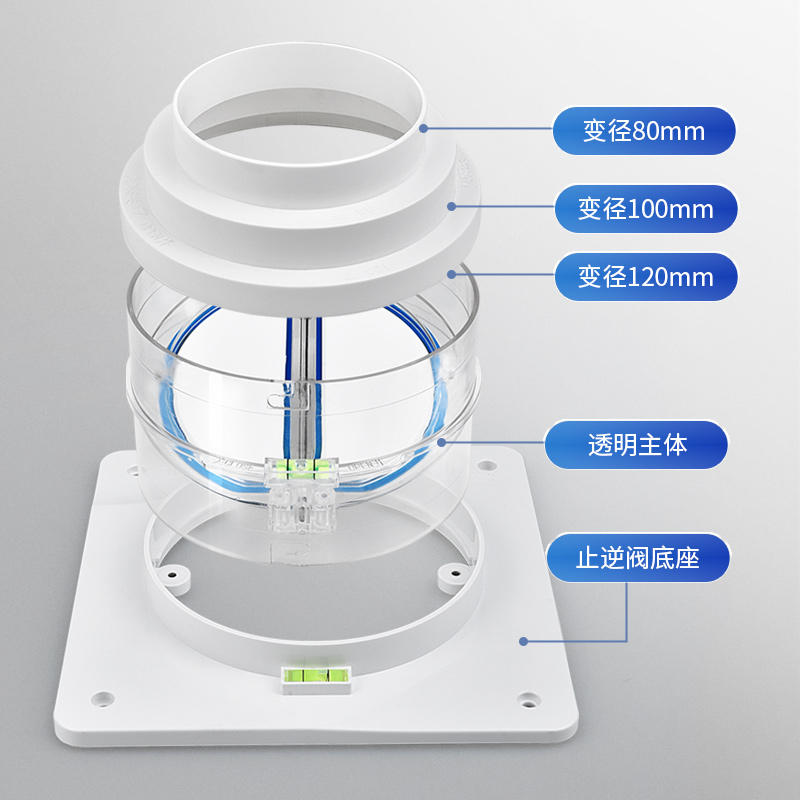 变径80mm

变径100mm

变径120mm

透明主体

止逆阀底座