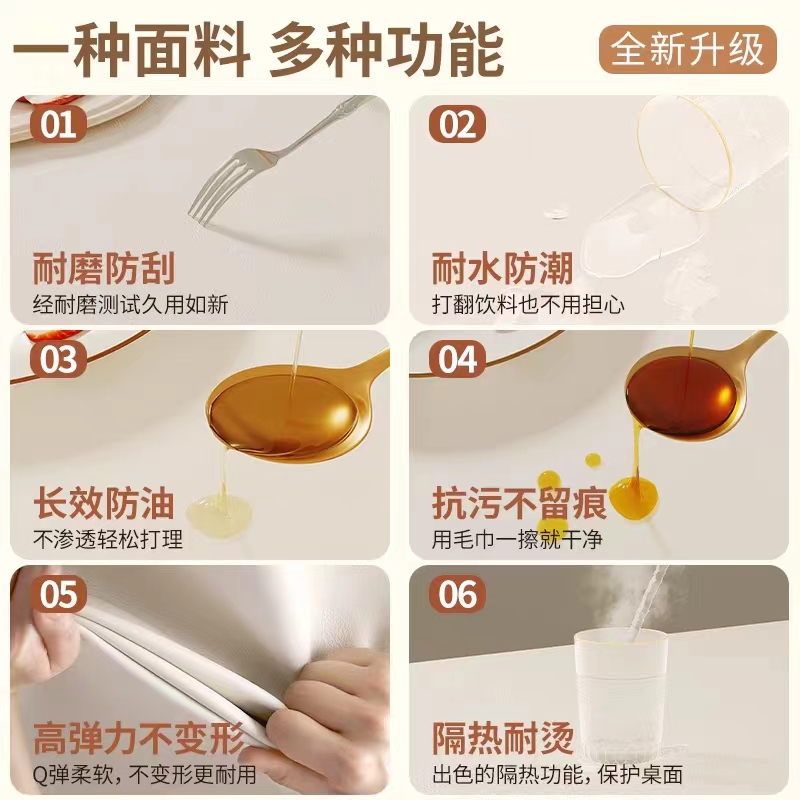 一种面料 多种功能

全新升级

01
耐磨防刮
经耐磨测试久用如新

02
耐水防潮
打翻饮料也不用担心

03
长效防油
不渗透轻松打理

04
抗污不留痕
用毛巾一擦就干净

05
高弹力不变形
Q弹柔软，不变形更耐用

06
隔热耐烫
出色的隔热功能，保护桌面