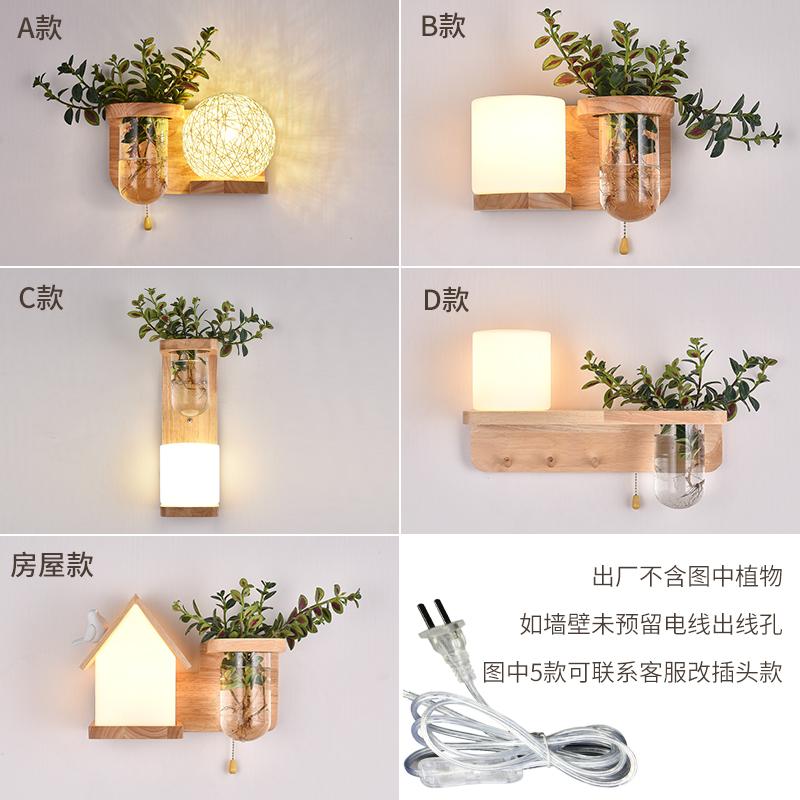 A款

B款

C款

D款

房屋款

出厂不含图中植物

如墙壁未预留电线出线孔

图中5款可联系客服改插头款