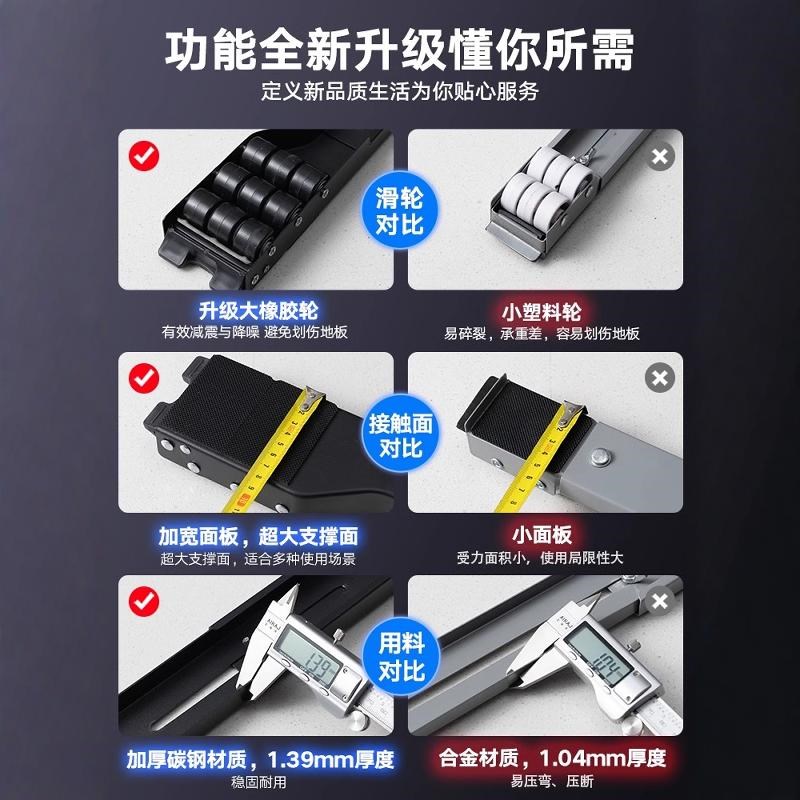 功能全新升级懂你所需
定义新品质生活为你贴心服务

滑轮对比

升级大橡胶轮
有效减震与降噪 避免划伤地板

小塑料轮
易碎裂，承重差，容易划伤地板

接触面对比

加宽面板，超大支撑面
超大支撑面，适合多种使用场景

小面板
受力面积小，使用局限性大

用料对比

1.39

1.04

加厚碳钢材质，1.39mm厚度
稳固耐用

合金材质，1.04mm厚度
易压弯、压断