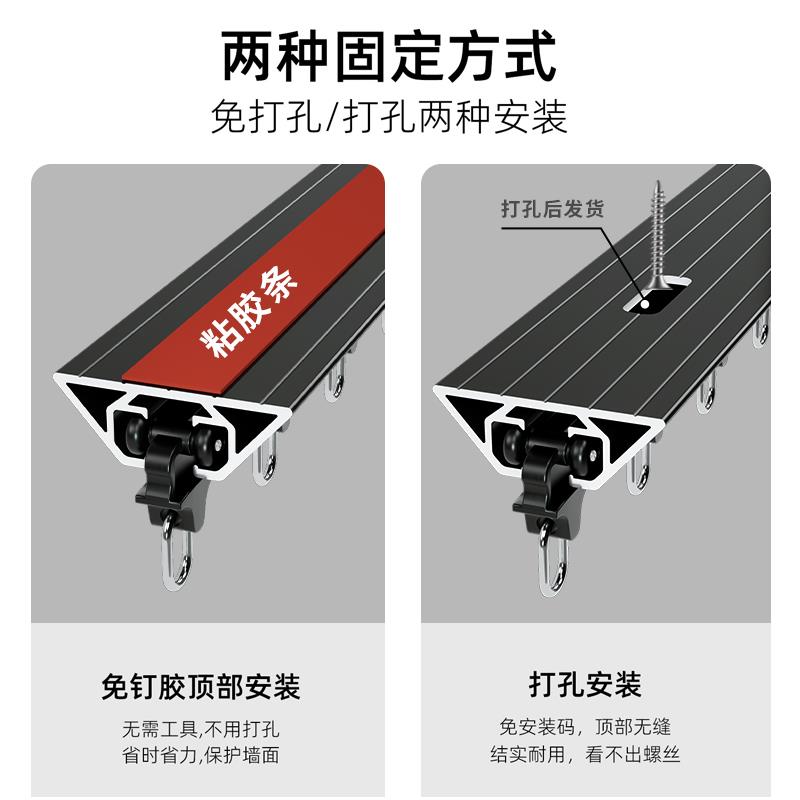 两种固定方式
免打孔/打孔两种安装

粘胶条

免钉胶顶部安装
无需工具,不用打孔
省时省力,保护墙面

打孔后发货

打孔安装
免安装码，顶部无缝
结实耐用，看不出螺丝