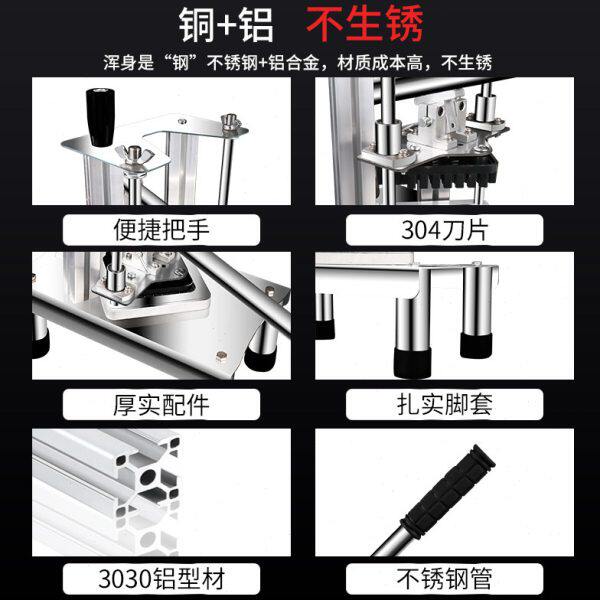 铜+铝 不生锈

浑身是“钢”不锈钢+铝合金，材质成本高，不生锈

便捷把手

304刀片

厚实配件

扎实脚套

3030铝型材

不锈钢管