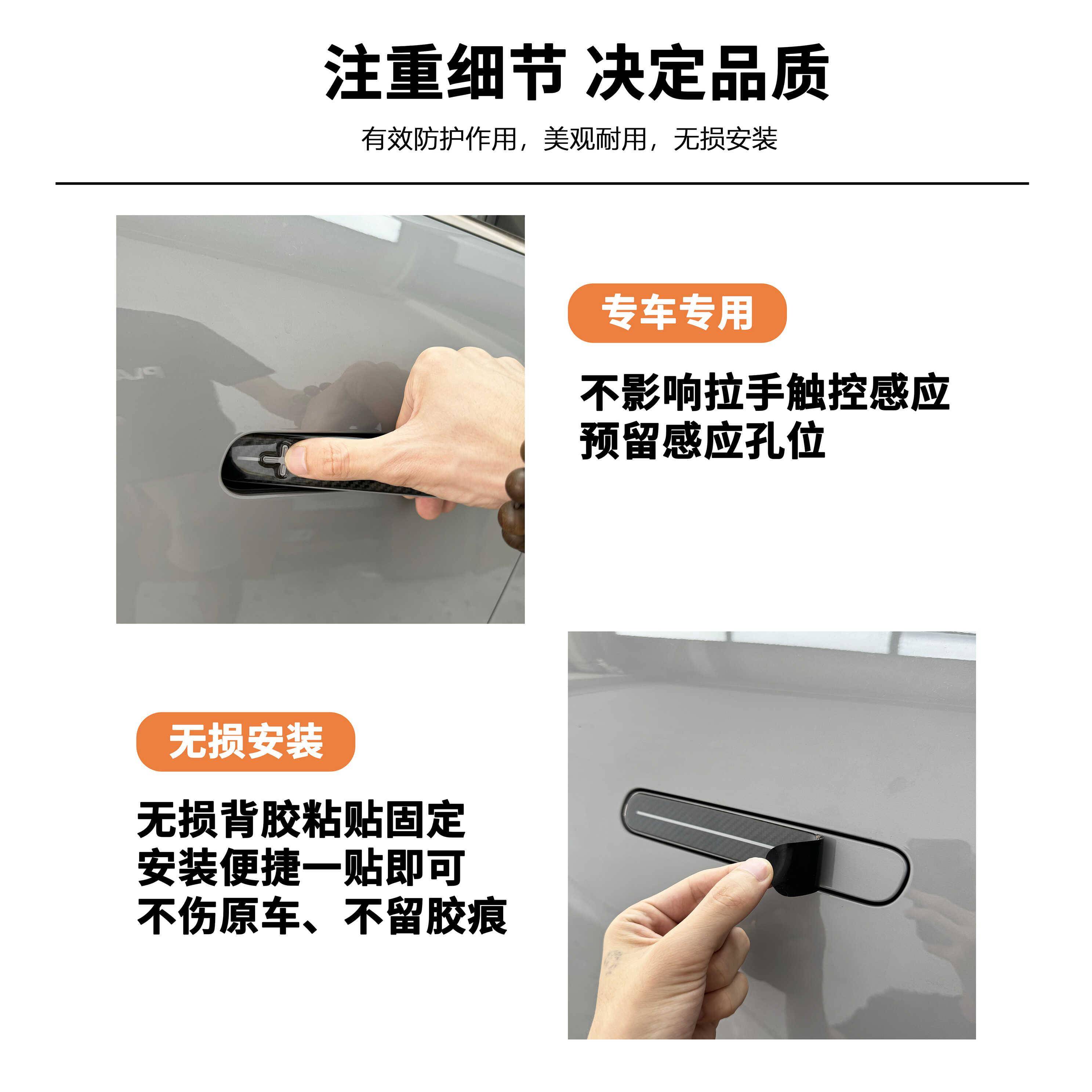 注重细节 决定品质

有效防护作用，美观耐用，无损安装

专车专用

不影响拉手触控感应
预留感应孔位

无损安装

无损背胶粘贴固定
安装便捷一贴即可
不伤原车、不留胶痕