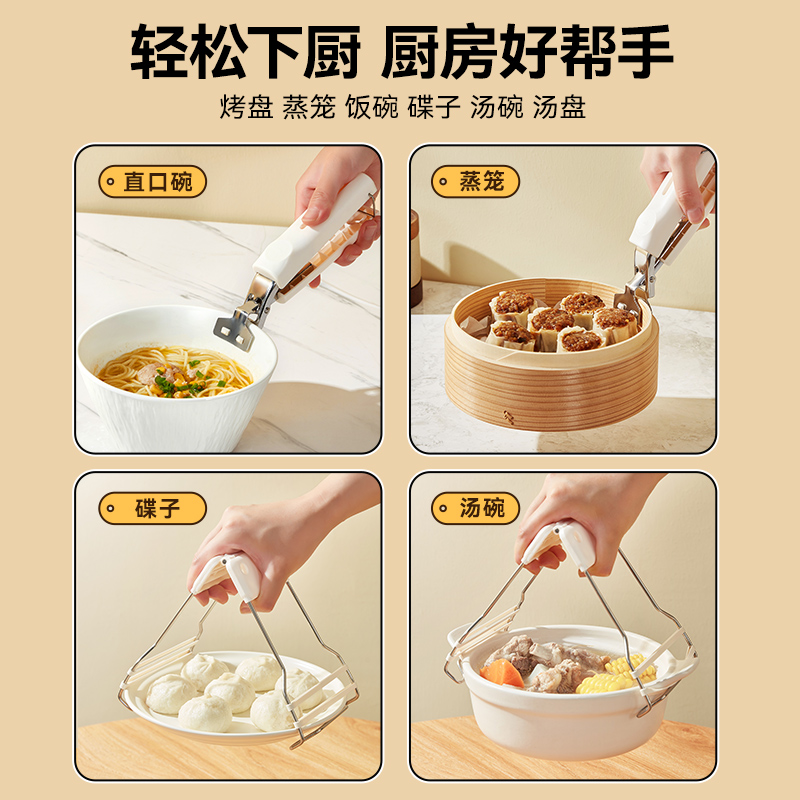 轻松下厨 厨房好帮手

烤盘 蒸笼 饭碗 碟子 汤碗 汤盘

直口碗

蒸笼

碟子

汤碗