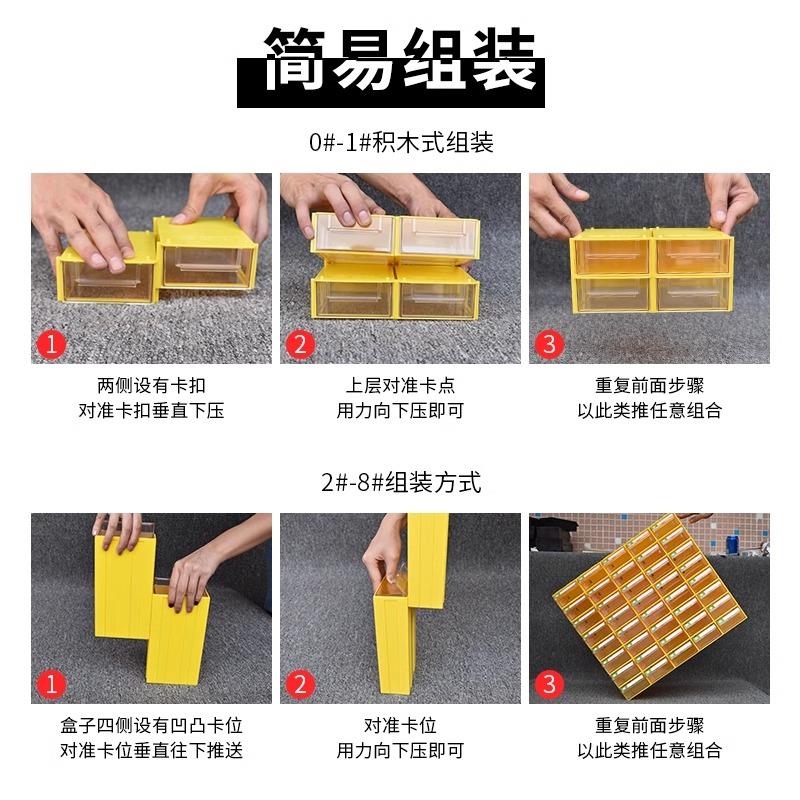 简易组装

0#-1#积木式组装

1
两侧设有卡扣
对准卡扣垂直下压

2
上层对准卡点
用力向下压即可

3
重复前面步骤
以此类推任意组合

2#-8#组装方式

1
盒子四侧设有凹凸卡位
对准卡位垂直往下推送

2
对准卡位
用力向下压即可

3
重复前面步骤
以此类推任意组合