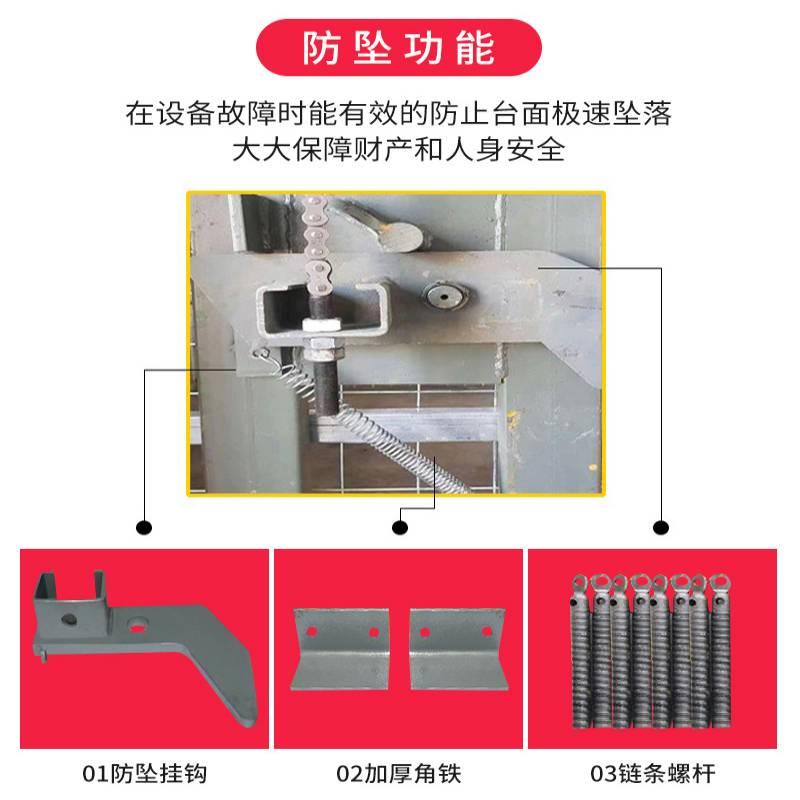 防坠功能

在设备故障时能有效的防止台面极速坠落
大大保障财产和人身安全

01防坠挂钩

02加厚角铁

03链条螺杆