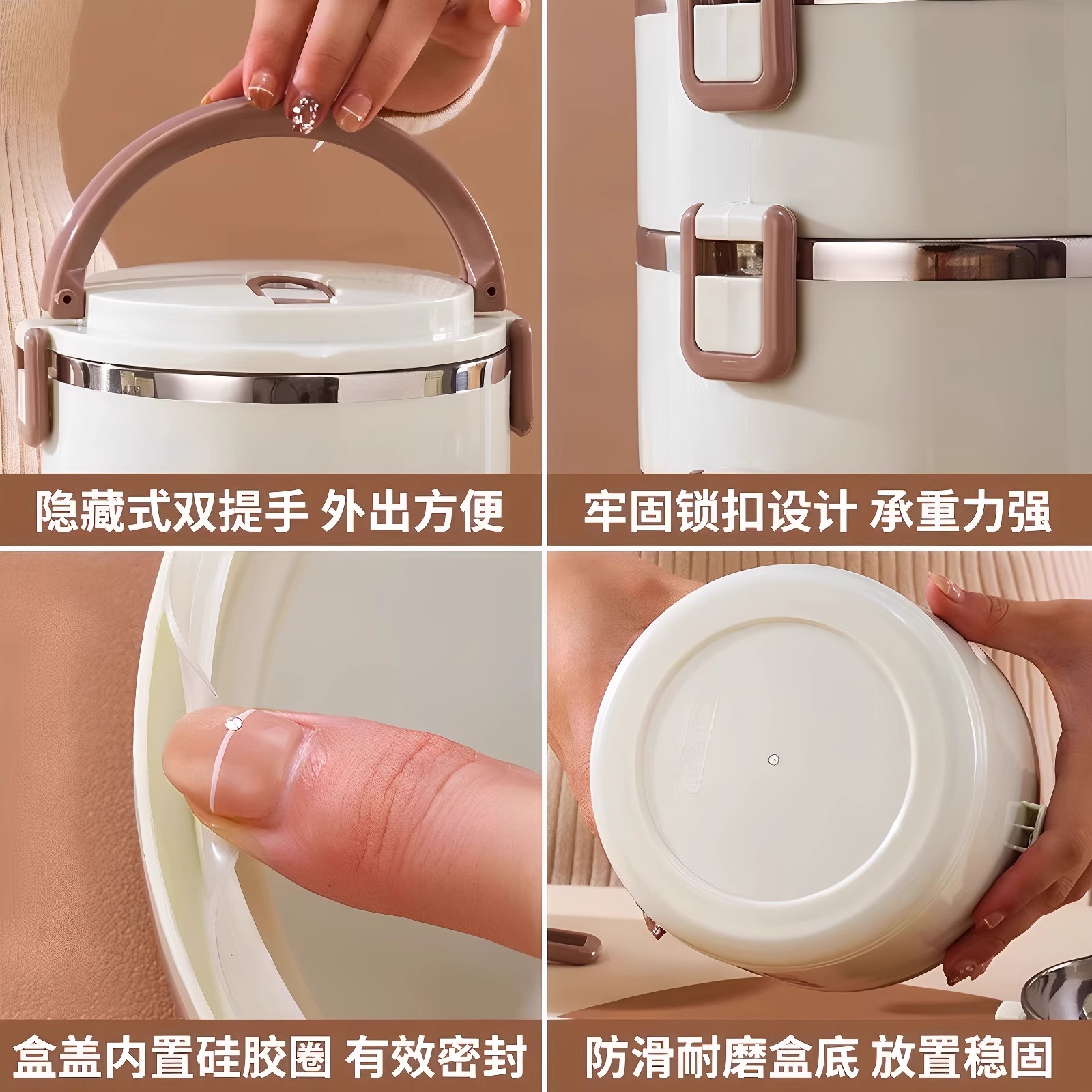 隐藏式双提手 外出方便

牢固锁扣设计 承重力强

盒盖内置硅胶圈 有效密封

防滑耐磨盒底 放置稳固