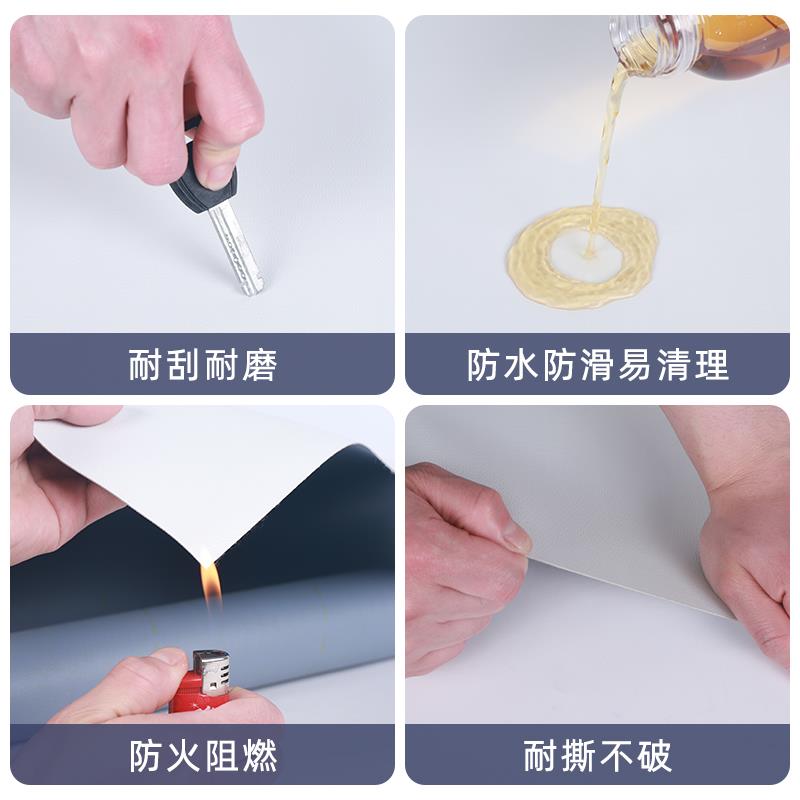 耐刮耐磨

防水防滑易清理

防火阻燃

耐撕不破