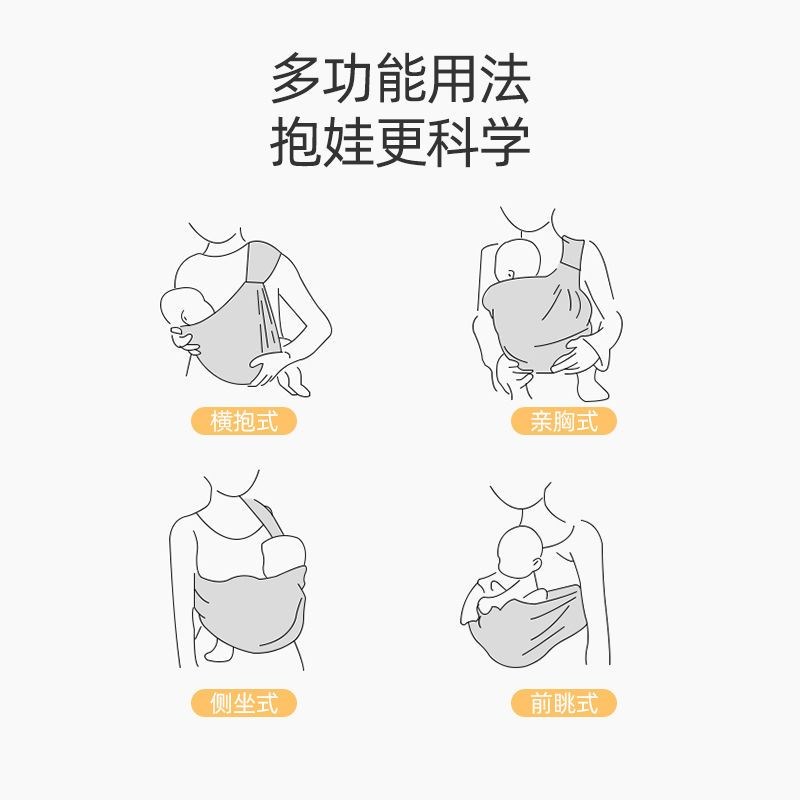 多功能用法
抱娃更科学

横抱式

亲胸式

侧坐式

前眺式