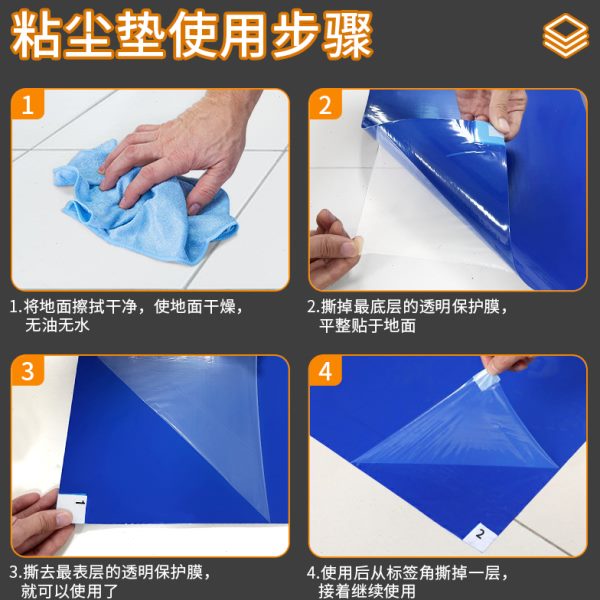 粘尘垫使用步骤

1

1.将地面擦拭干净，使地面干燥，无油无水

2

2.撕掉最底层的透明保护膜，平整贴于地面

3

1

3.撕去最表层的透明保护膜，就可以使用了

4

2

4.使用后从标签角撕掉一层，接着继续使用