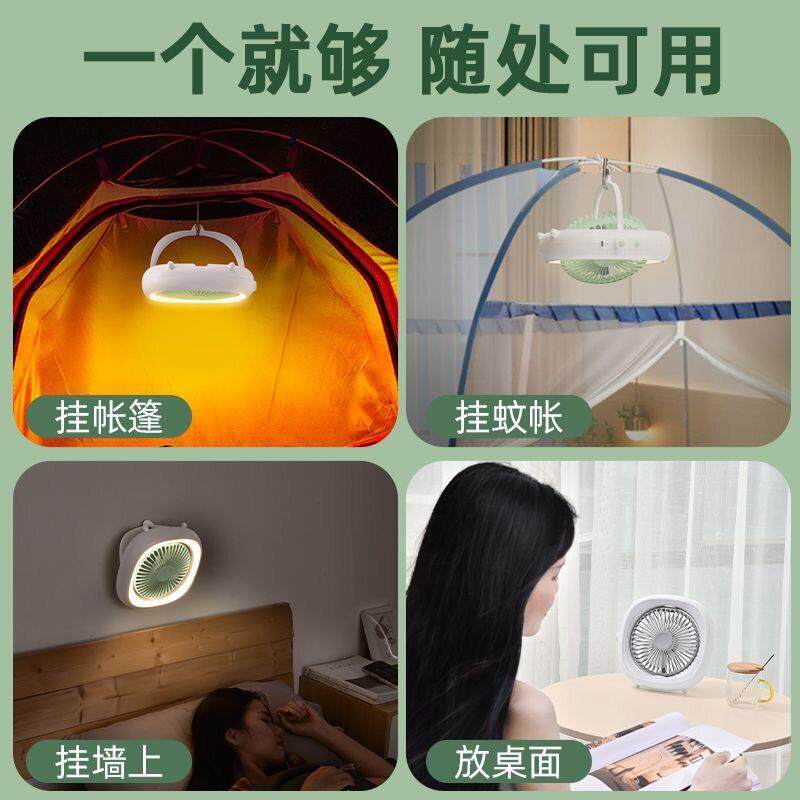 一个就够 随处可用

挂帐篷

挂蚊帐

挂墙上

放桌面