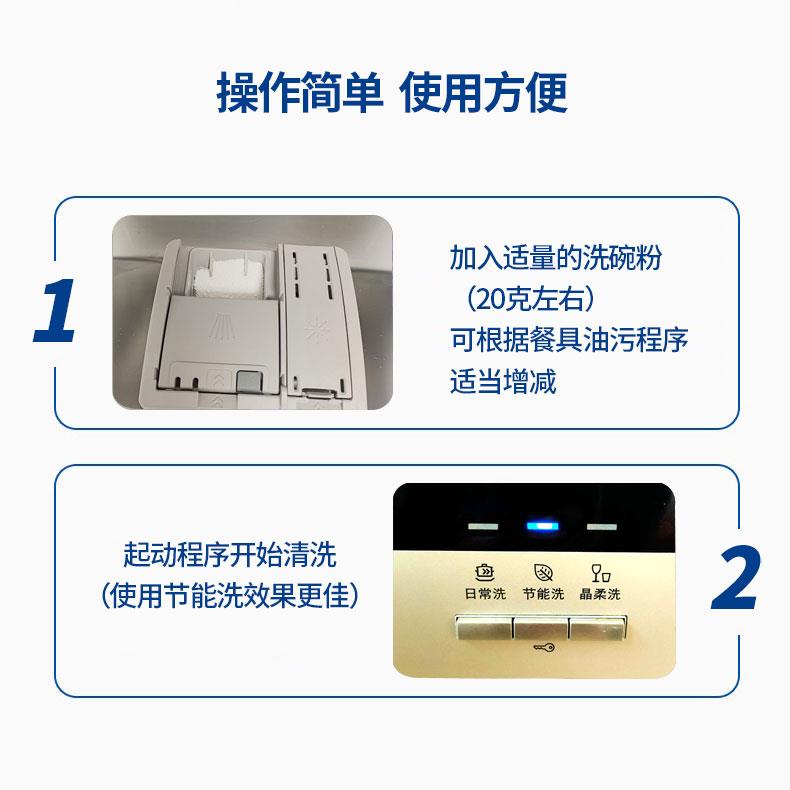 操作简单 使用方便

1

加入适量的洗碗粉
（20克左右）
可根据餐具油污程序
适当增减

起动程序开始清洗
（使用节能洗效果更佳）

日常洗 节能洗 晶柔洗

2