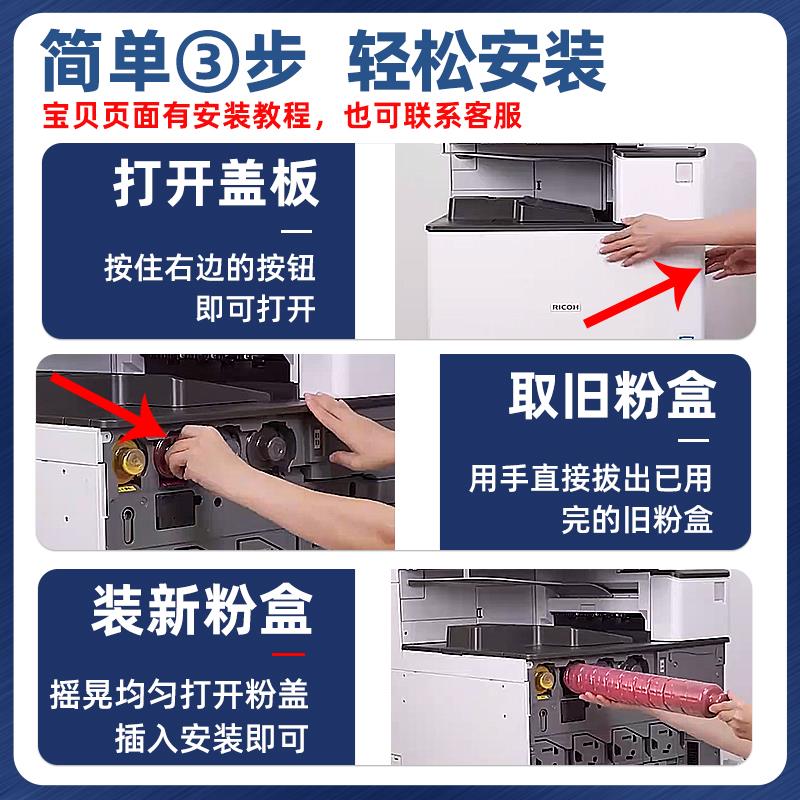 简单③步 轻松安装

宝贝页面有安装教程，也可联系客服

打开盖板

按住右边的按钮即可打开

RICOH

取旧粉盒

用手直接拔出已用完的旧粉盒

装新粉盒

摇晃均匀打开粉盖插入安装即可