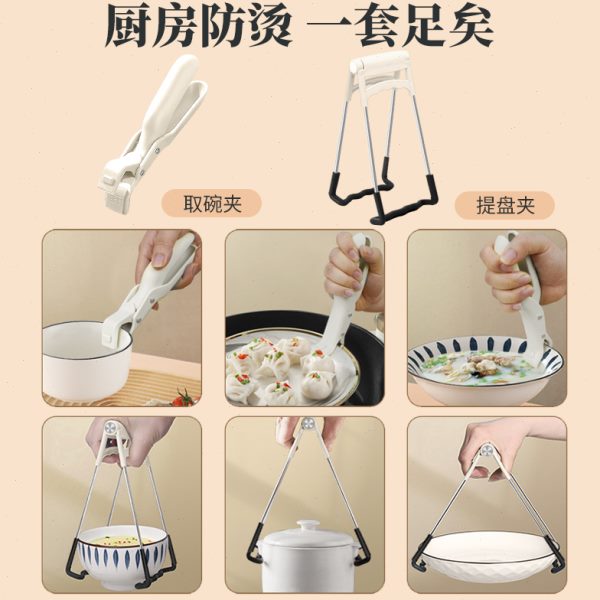 厨房防烫 一套足矣

取碗夹

提盘夹