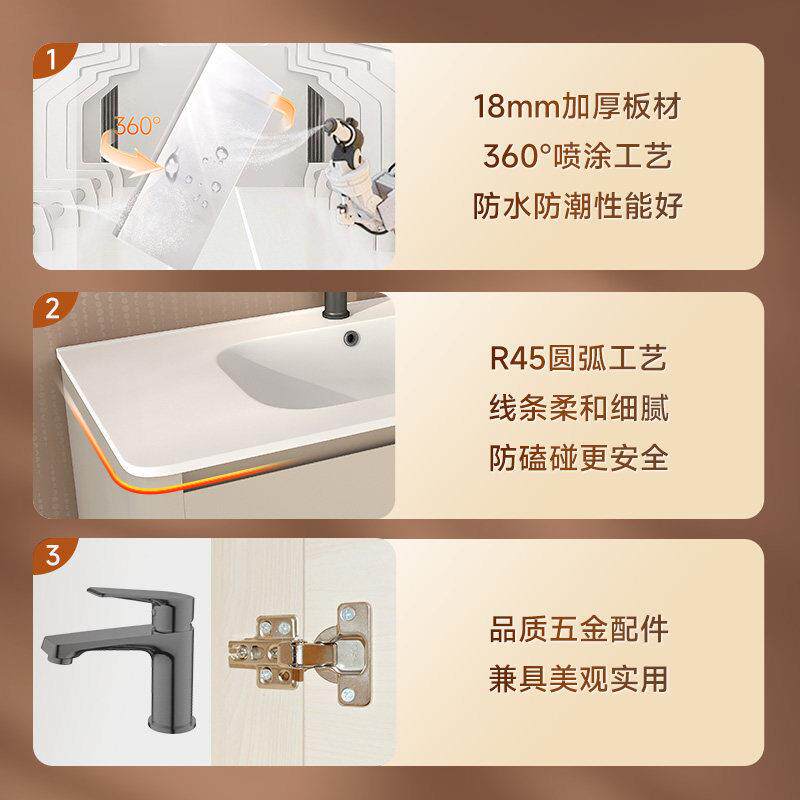 1

360°

18mm加厚板材
360°喷涂工艺
防水防潮性能好

2

R45圆弧工艺
线条柔和细腻
防磕碰更安全

3

品质五金配件
兼具美观实用