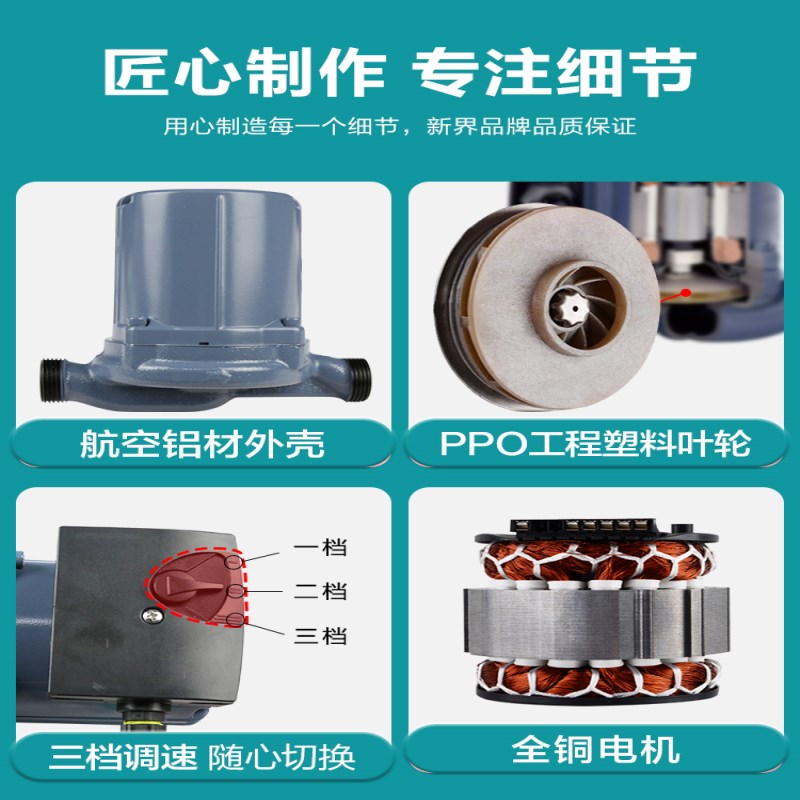 匠心制作 专注细节

用心制造每一个细节，新界品牌品质保证

航空铝材外壳

PPO工程塑料叶轮

一档

二档

三档

三档调速 随心切换

全铜电机