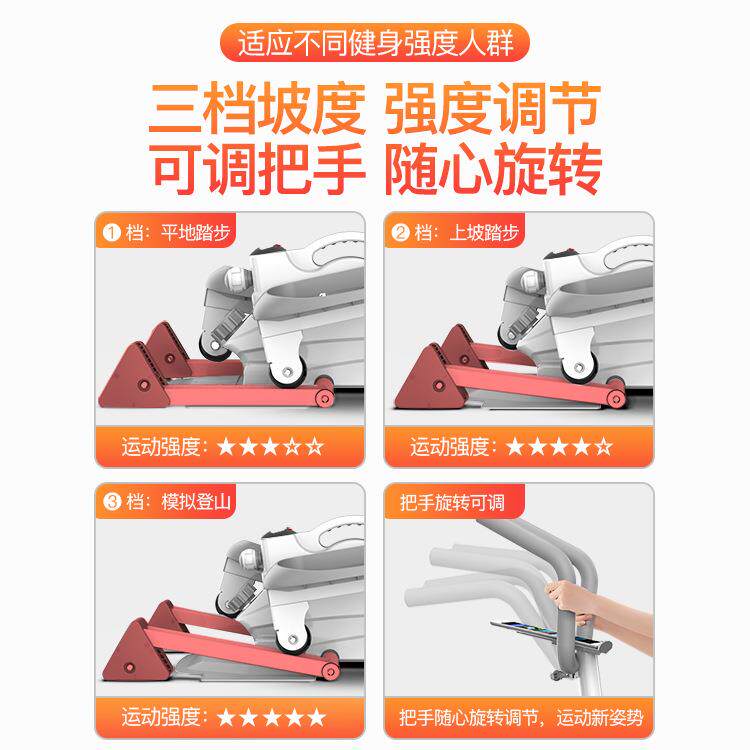 适应不同健身强度人群

三档坡度 强度调节
可调把手 随心旋转

① 档：平地踏步

运动强度：★★★☆☆

② 档：上坡踏步

运动强度：★★★★☆

③ 档：模拟登山

运动强度：★★★★★

把手旋转可调

把手随心旋转调节，运动新姿势