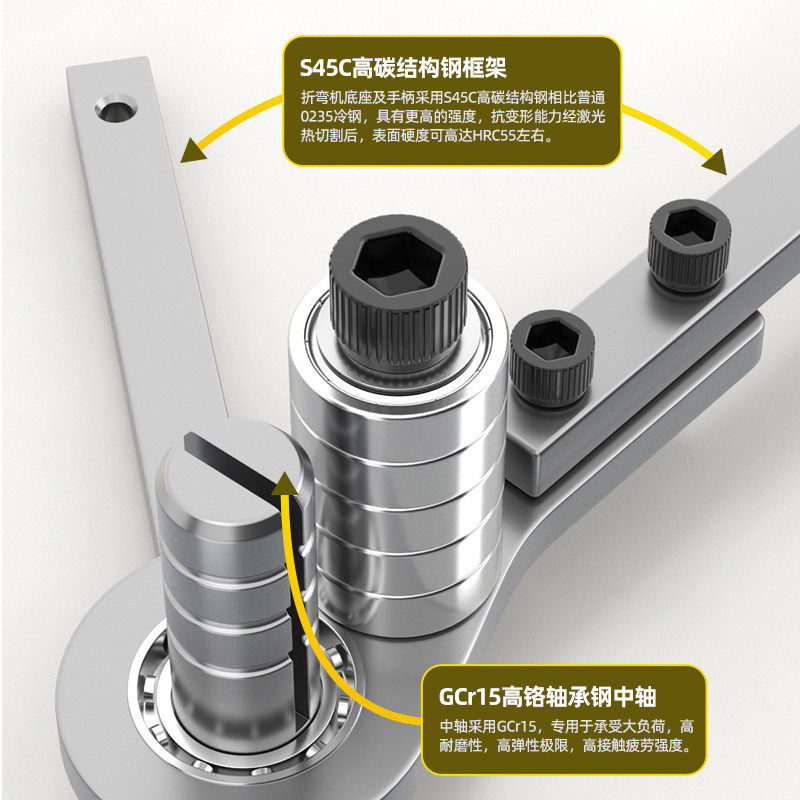 S45C高碳结构钢框架

折弯机底座及手柄采用S45C高碳结构钢相比普通0235冷钢，具有更高的强度，抗变形能力经激光热切割后，表面硬度可高达HRC55左右。

GCr15高铬轴承钢中轴

中轴采用GCr15，专用于承受大负荷，高耐磨性，高弹性极限，高接触疲劳强度。