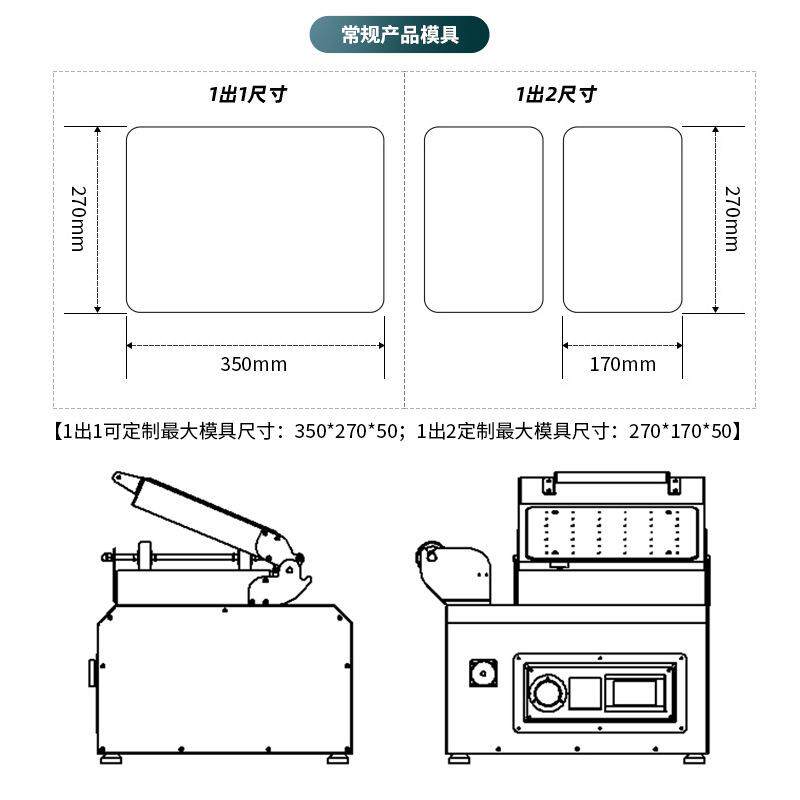 常规产品模具

1出1尺寸

270mm

350mm

1出2尺寸

270mm

170mm

【1出1可定制最大模具尺寸：350*270*50；1出2定制最大模具尺寸：270*170*50】