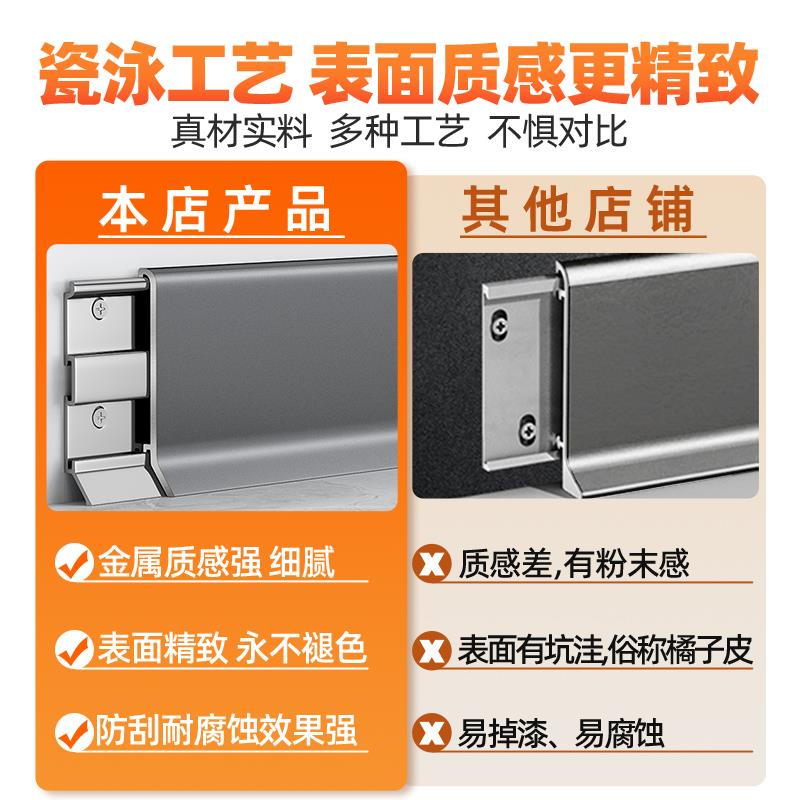 瓷泳工艺 表面质感更精致
真材实料 多种工艺 不惧对比

本店产品

金属质感强 细腻

表面精致 永不褪色

防刮耐腐蚀效果强

其他店铺

质感差,有粉末感

表面有坑洼,俗称橘子皮

易掉漆、易腐蚀