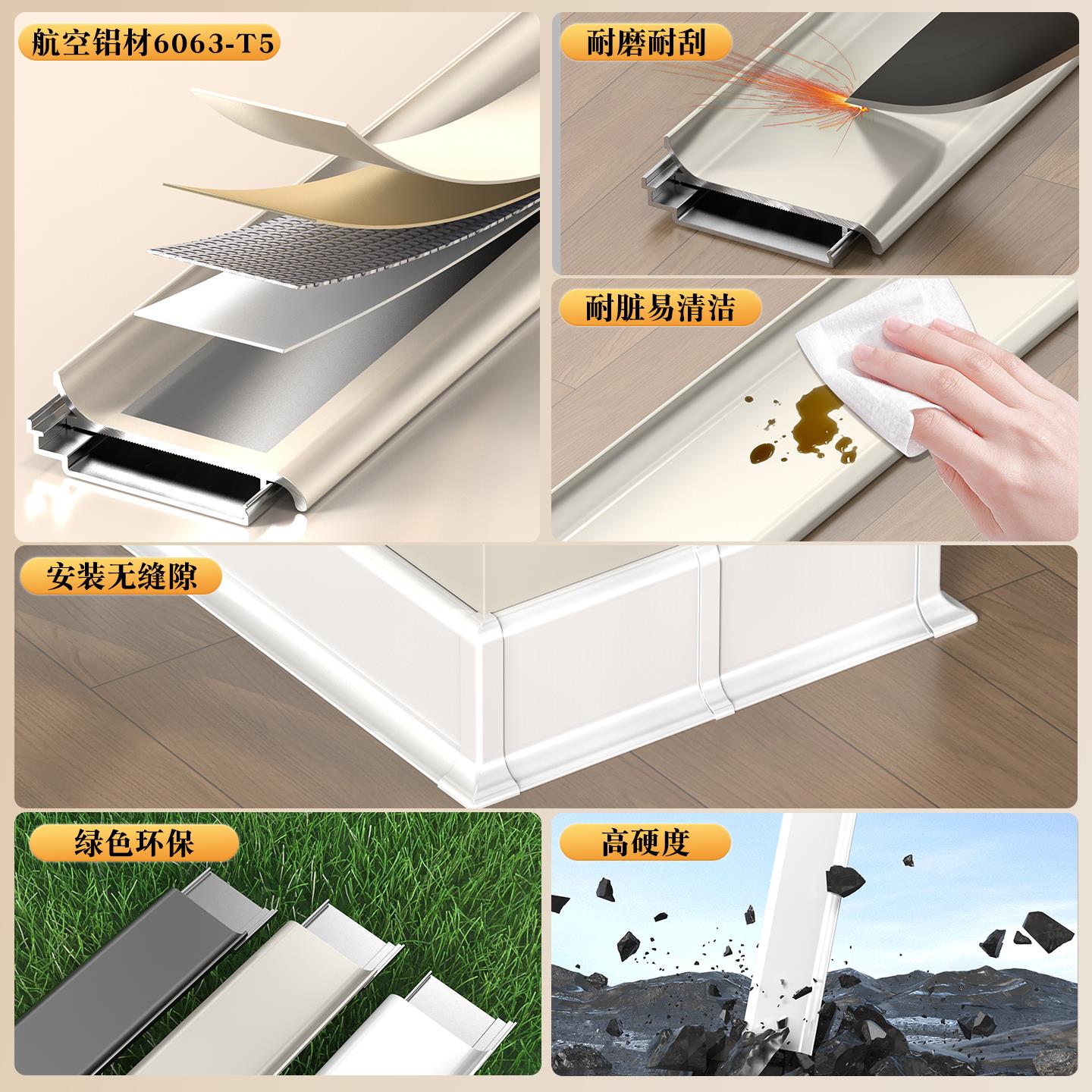 航空铝材6063-T5

耐磨耐刮

耐脏易清洁

安装无缝隙

绿色环保

高硬度