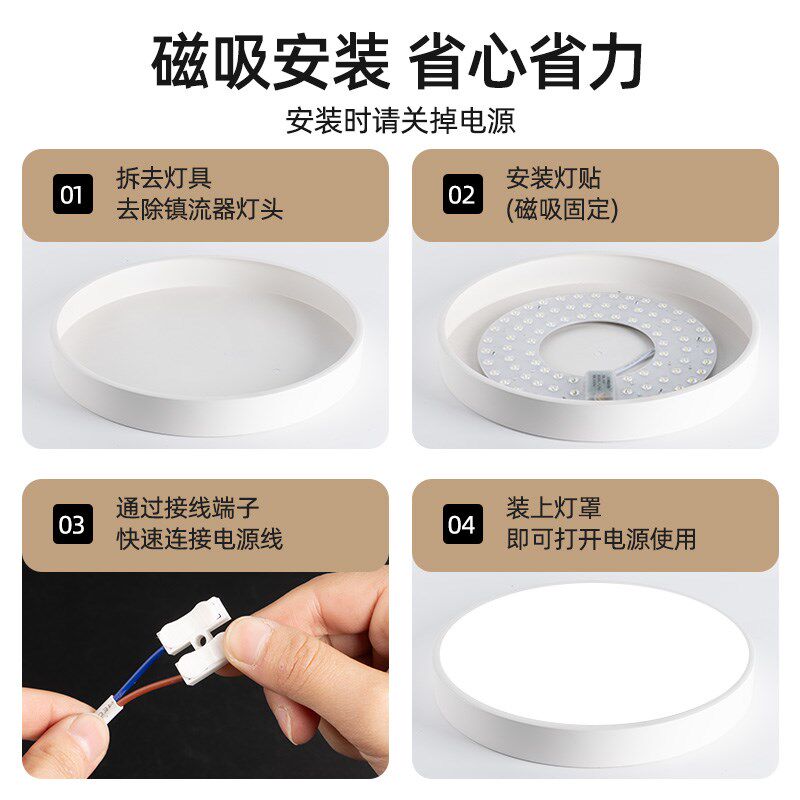 磁吸安装 省心省力

安装时请关掉电源

01 拆去灯具
去除镇流器灯头

02 安装灯贴
(磁吸固定)

03 通过接线端子
快速连接电源线

04 装上灯罩
即可打开电源使用