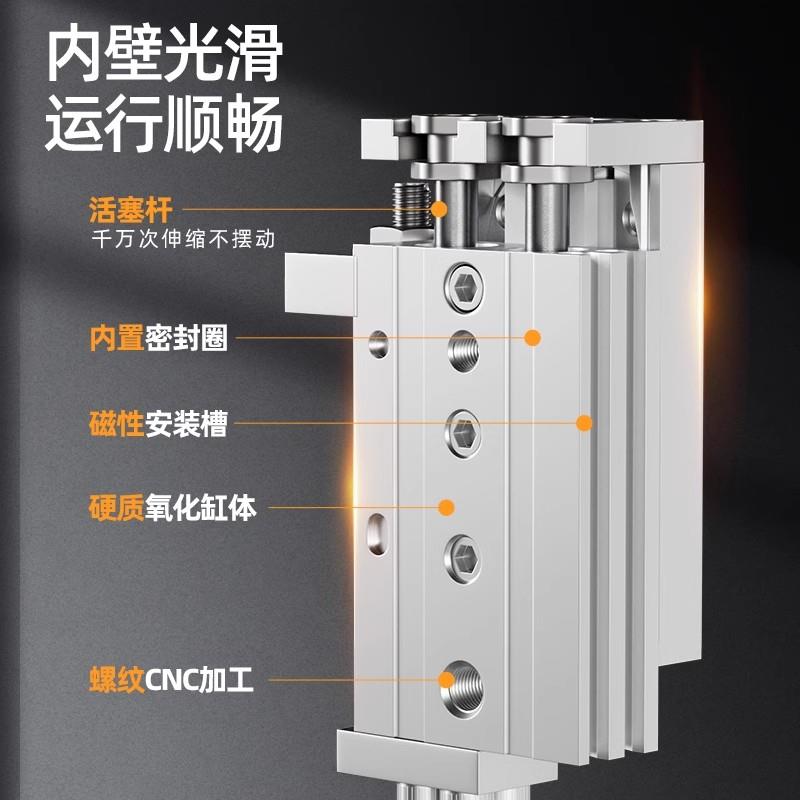 内壁光滑
运行顺畅

活塞杆
千万次伸缩不摆动

内置密封圈

磁性安装槽

硬质氧化缸体

螺纹CNC加工