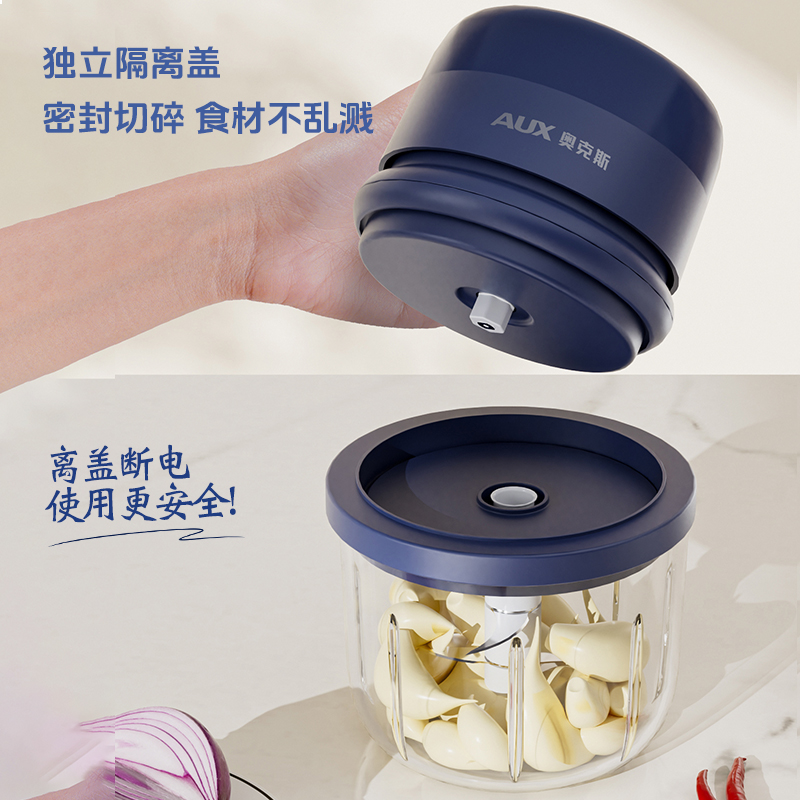 独立隔离盖
密封切碎 食材不乱溅

AUX 奥克斯

离盖断电
使用更安全!