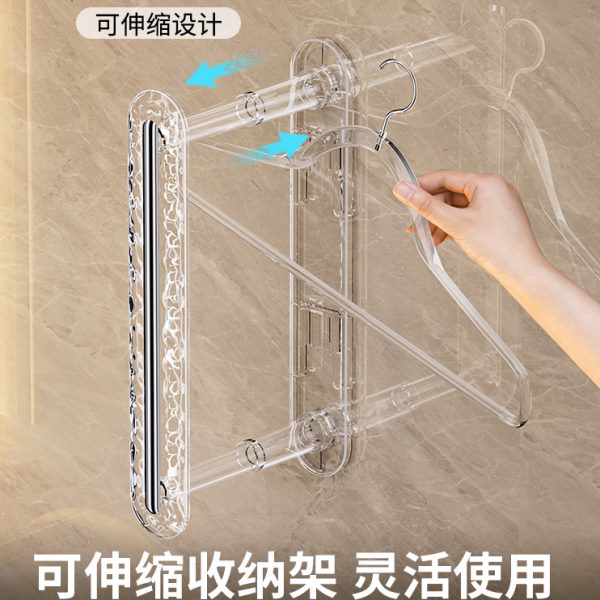 可伸缩设计

可伸缩收纳架 灵活使用