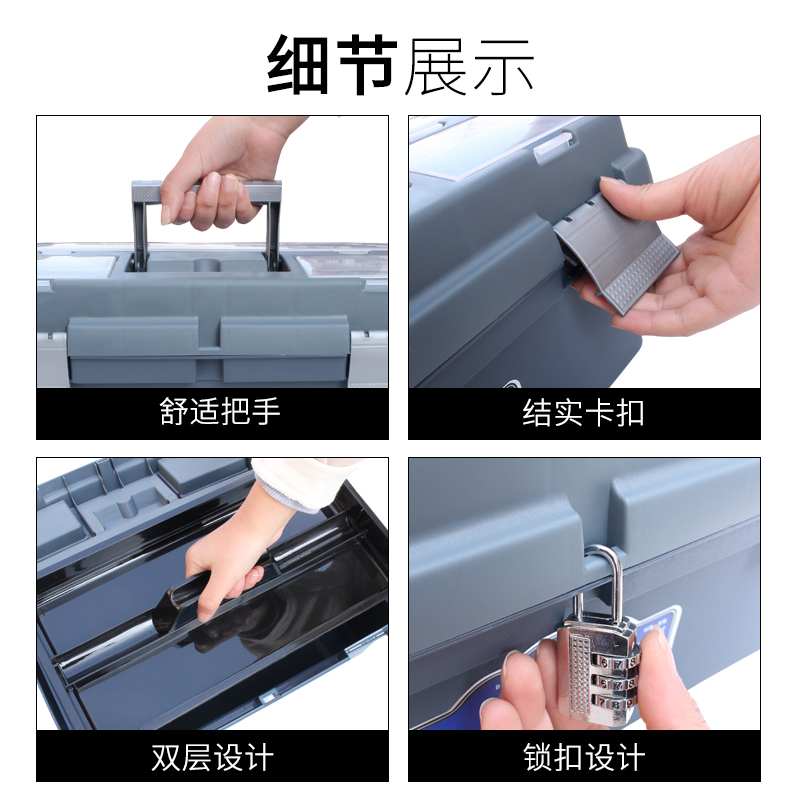 细节展示

舒适把手

结实卡扣

双层设计

锁扣设计