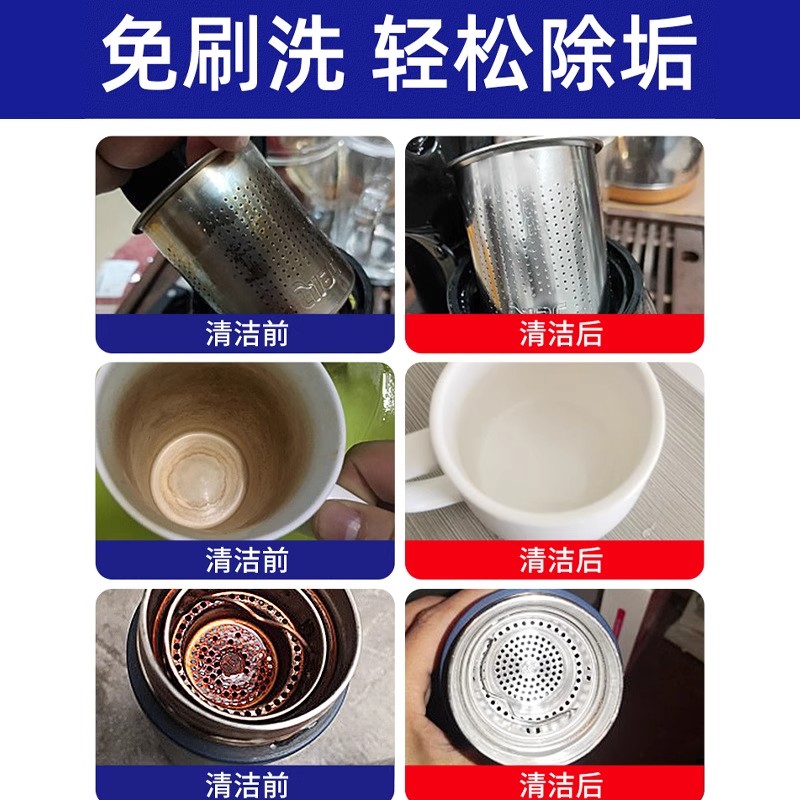 免刷洗 轻松除垢

清洁前

清洁后

清洁前

清洁后

清洁前

清洁后