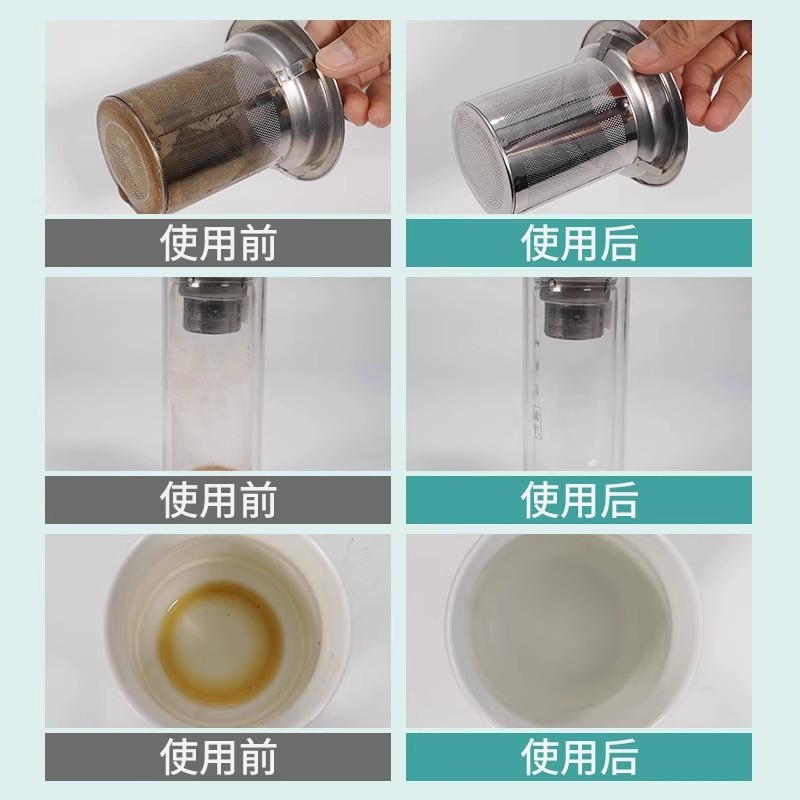 使用前

使用后

使用前

使用后

使用前

使用后