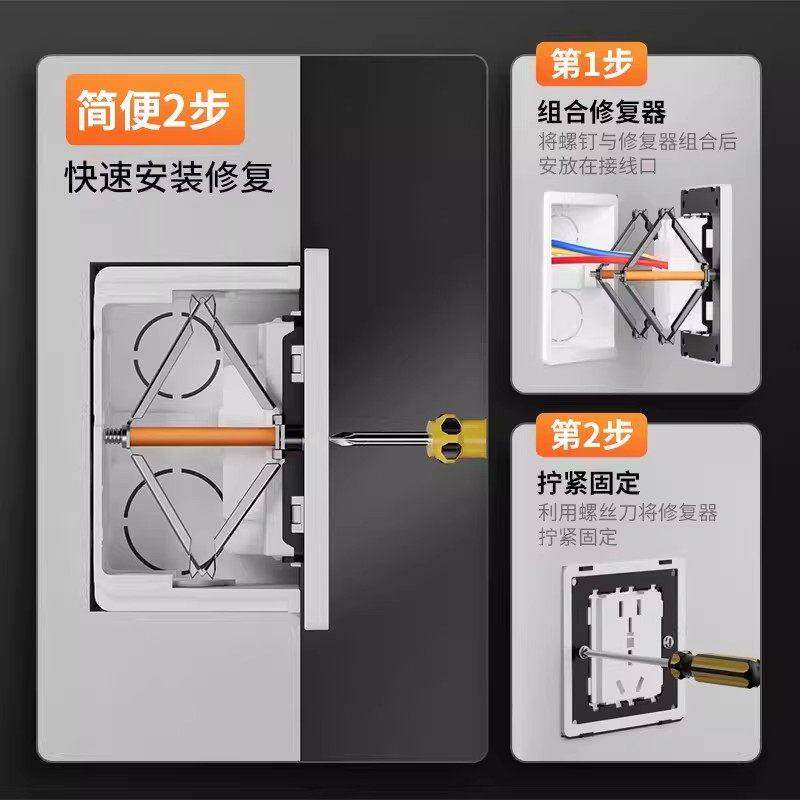 简便2步
快速安装修复

第1步
组合修复器
将螺钉与修复器组合后安放在接线口

第2步
拧紧固定
利用螺丝刀将修复器拧紧固定