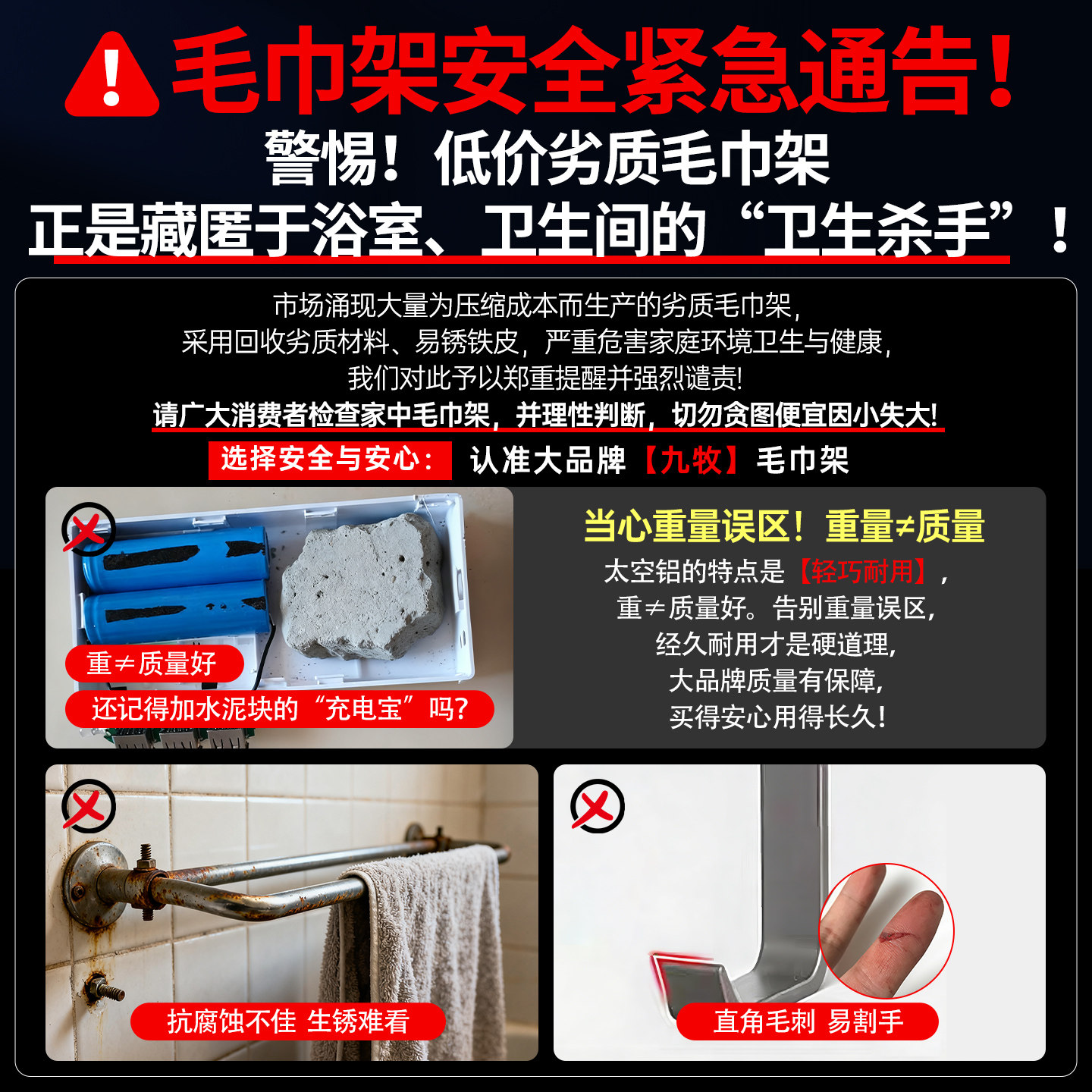 毛巾架安全紧急通告!

警惕!低价劣质毛巾架

正是藏匿于浴室、卫生间的“卫生杀手”!

市场涌现大量为压缩成本而生产的劣质毛巾架,
采用回收劣质材料、易锈铁皮,严重危害家庭环境卫生与健康,
我们对此予以郑重提醒并强烈谴责!
请广大消费者检查家中毛巾架,并理性判断,切勿贪图便宜因小失大!

选择安全与安心: 认准大品牌【九牧】毛巾架

重≠质量好
还记得加水泥块的“充电宝”吗?

当心重量误区!重量≠质量
太空铝的特点是【轻巧耐用】,
重≠质量好。告别重量误区,
经久耐用才是硬道理,
大品牌质量有保障,
买得安心用得长久!

抗腐蚀不佳 生锈难看

直角毛刺 易割手