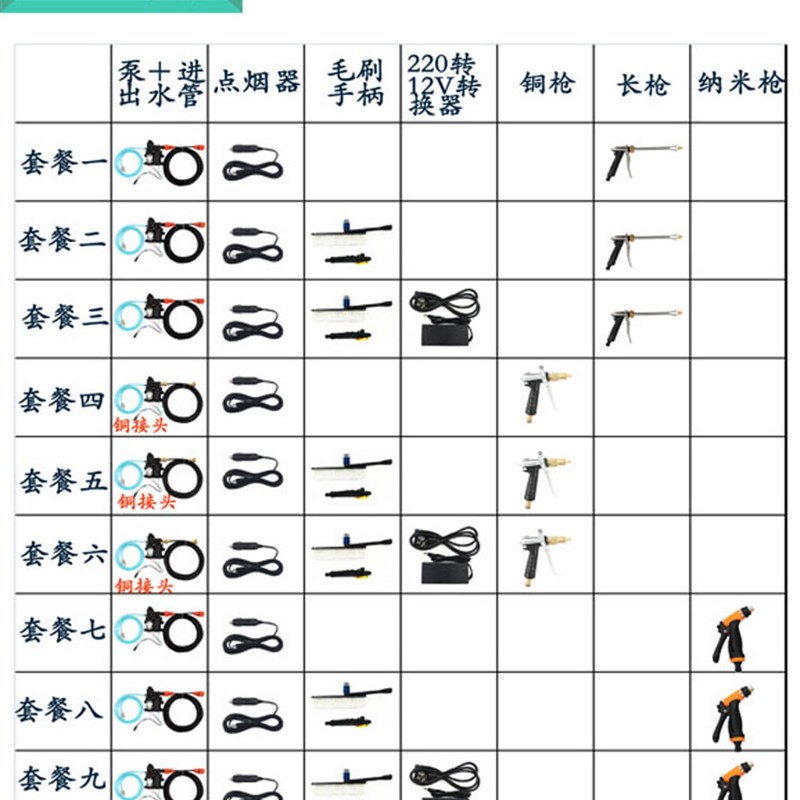 | | 泵十进出水管 | 点烟器 | 毛刷手柄 | 220转12V转换器 | 铜枪 | 长枪 | 纳米枪 |
|---|---|---|---|---|---|---|---|
| 套餐一 | | | | | | | |
| 套餐二 | | | | | | | |
| 套餐三 | | | | | | | |
| 套餐四 | 铜接头 | | | | | | |
| 套餐五 | 铜接头 | | | | | | |
| 套餐六 | 铜接头 | | | | | | |
| 套餐七 | | | | | | | |
| 套餐八 | | | | | | | |
| 套餐九 | | | | | | | |