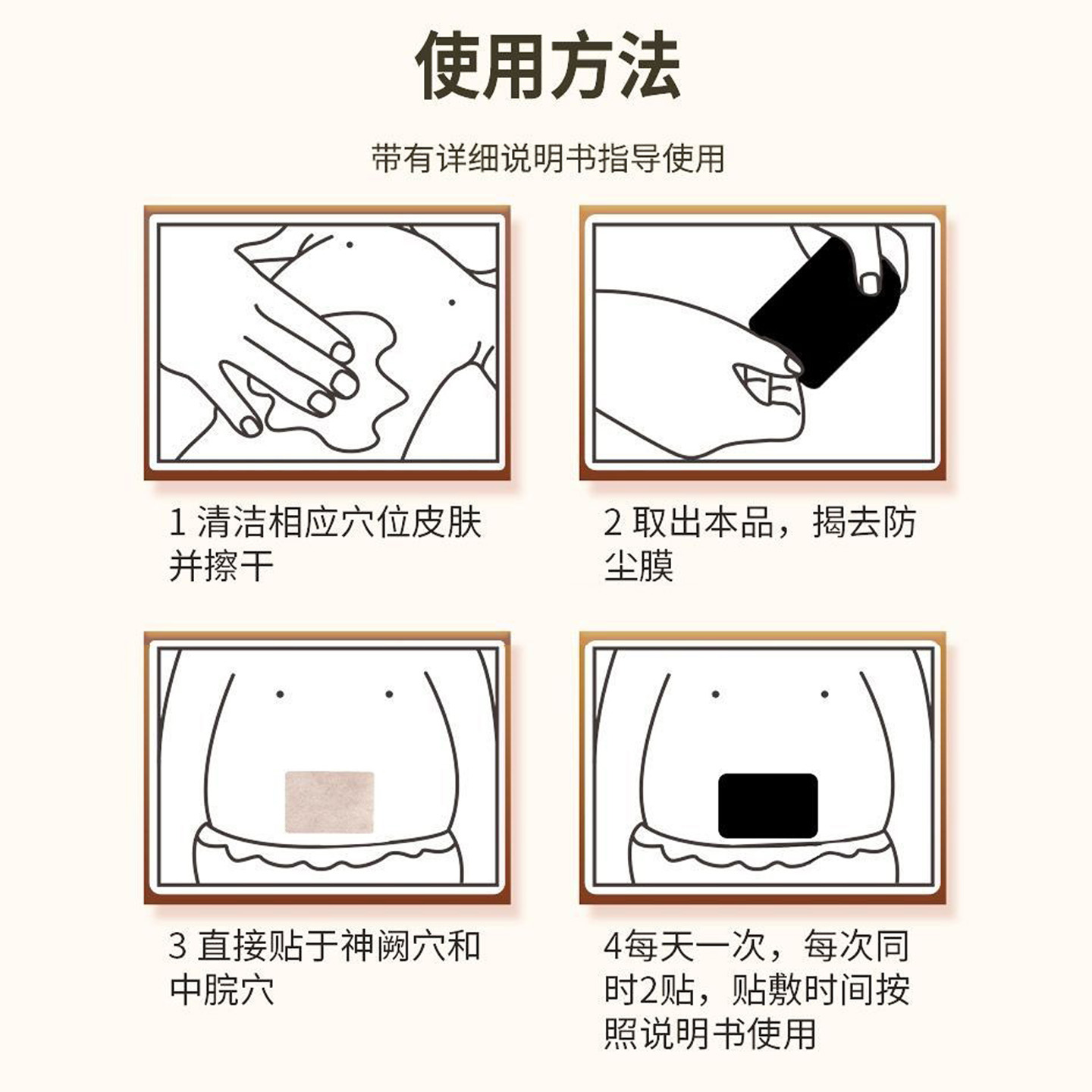 使用方法

带有详细说明书指导使用

1 清洁相应穴位皮肤并擦干

2 取出本品，揭去防尘膜

3 直接贴于神阙穴和中脘穴

4每天一次，每次同时2贴，贴敷时间按照说明书使用