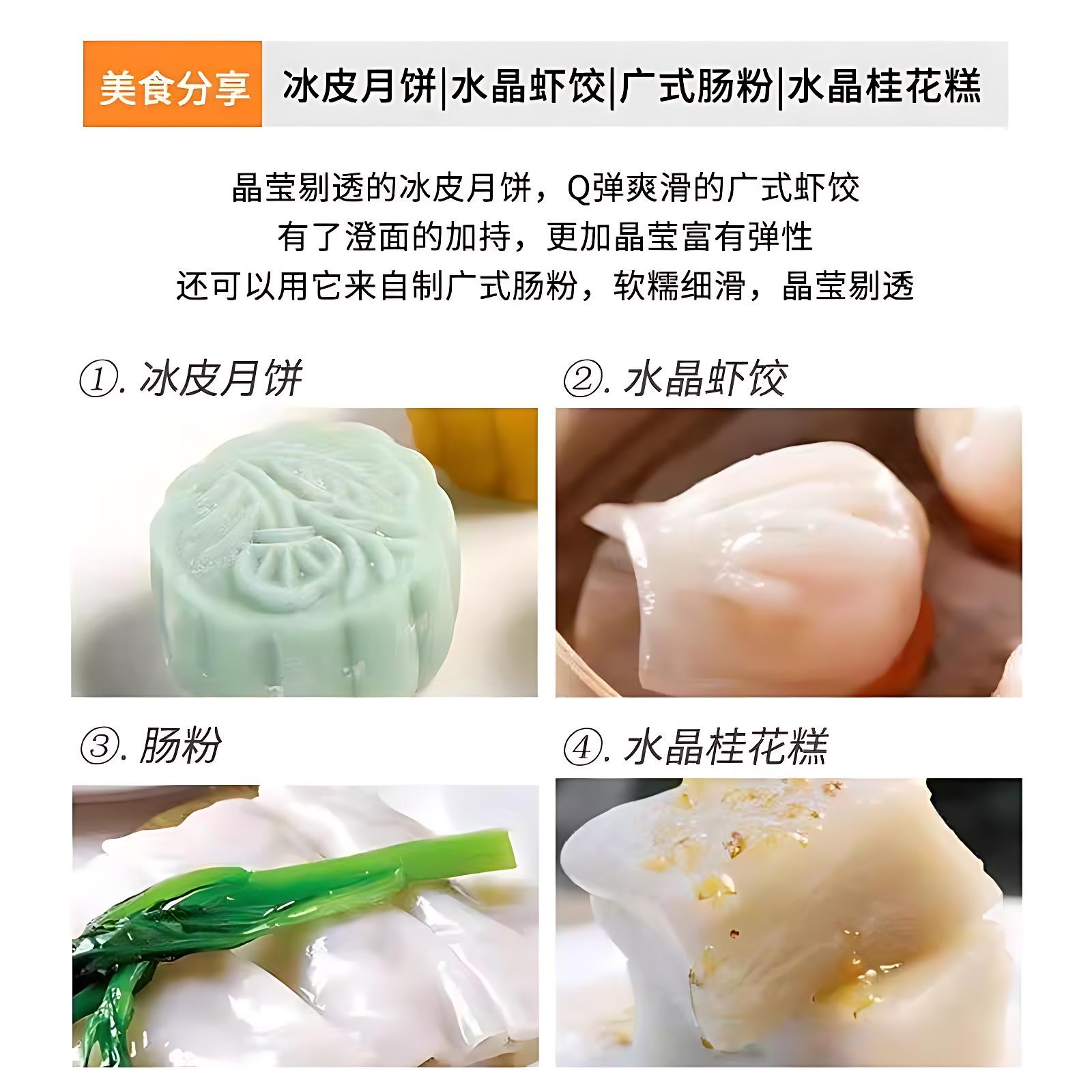 美食分享 冰皮月饼|水晶虾饺|广式肠粉|水晶桂花糕

晶莹剔透的冰皮月饼，Q弹爽滑的广式虾饺
有了澄面的加持，更加晶莹富有弹性
还可以用它来自制广式肠粉，软糯细滑，晶莹剔透

①. 冰皮月饼

②. 水晶虾饺

③. 肠粉

④. 水晶桂花糕