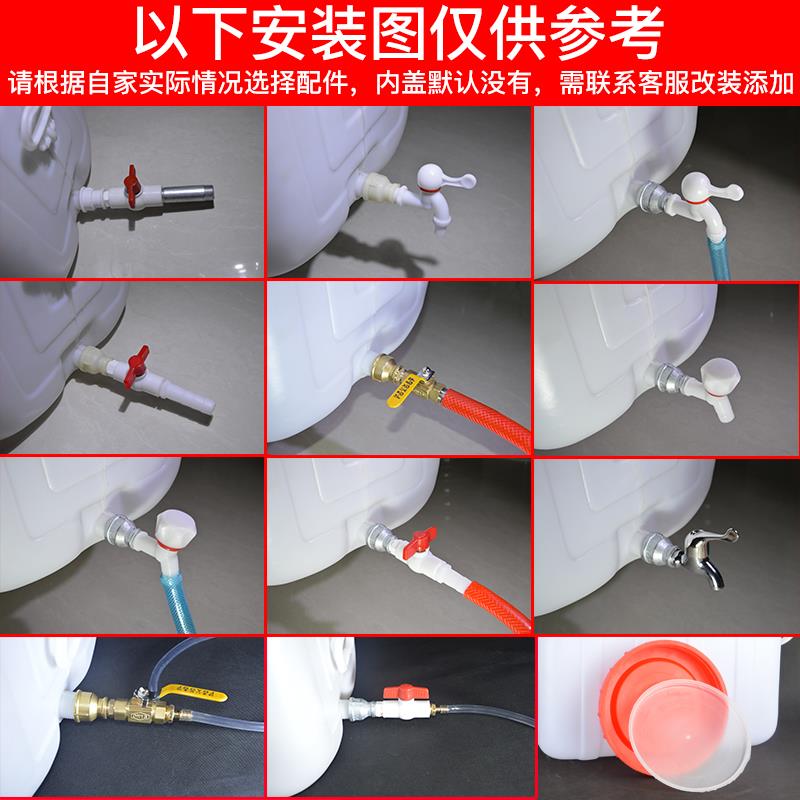 以下安装图仅供参考

请根据自家实际情况选择配件，内盖默认没有，需联系客服改装添加