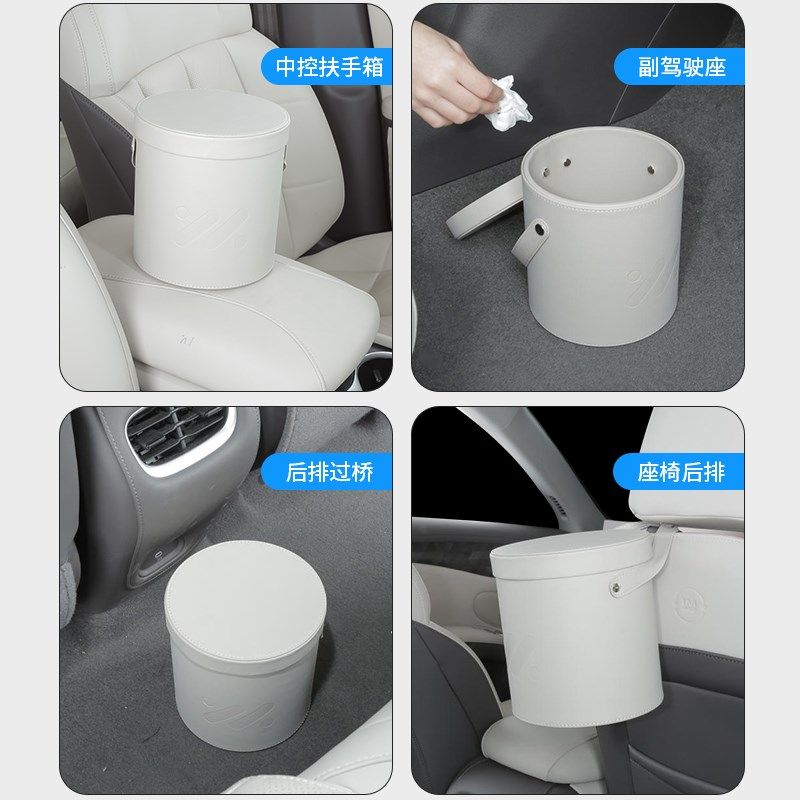 中控扶手箱

副驾驶座

后排过桥

座椅后排