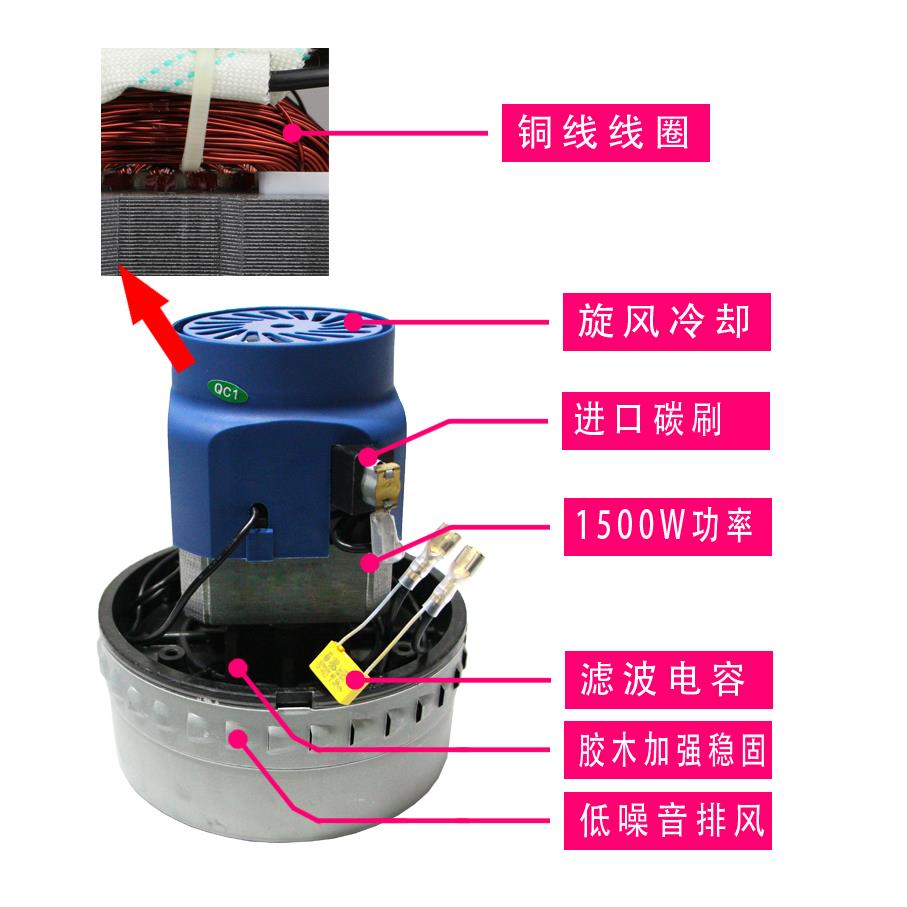 铜线线圈

旋风冷却

QC1

进口碳刷

1500W功率

滤波电容

胶木加强稳固

低噪音排风