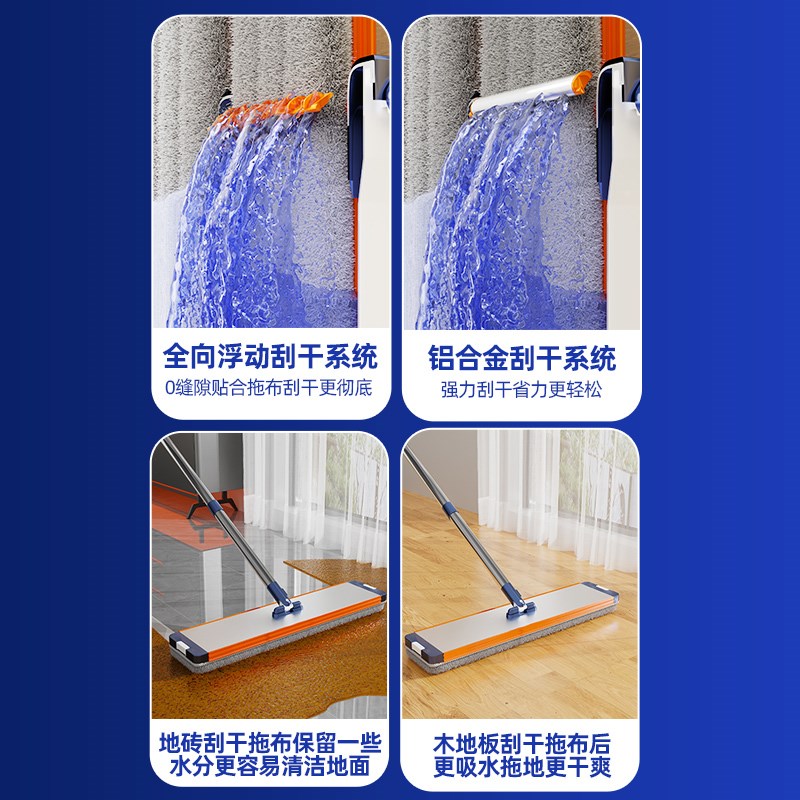 全向浮动刮干系统
0缝隙贴合拖布刮干更彻底

铝合金刮干系统
强力刮干省力更轻松

地砖刮干拖布保留一些水分更容易清洁地面

木地板刮干拖布后更吸水拖地更干爽