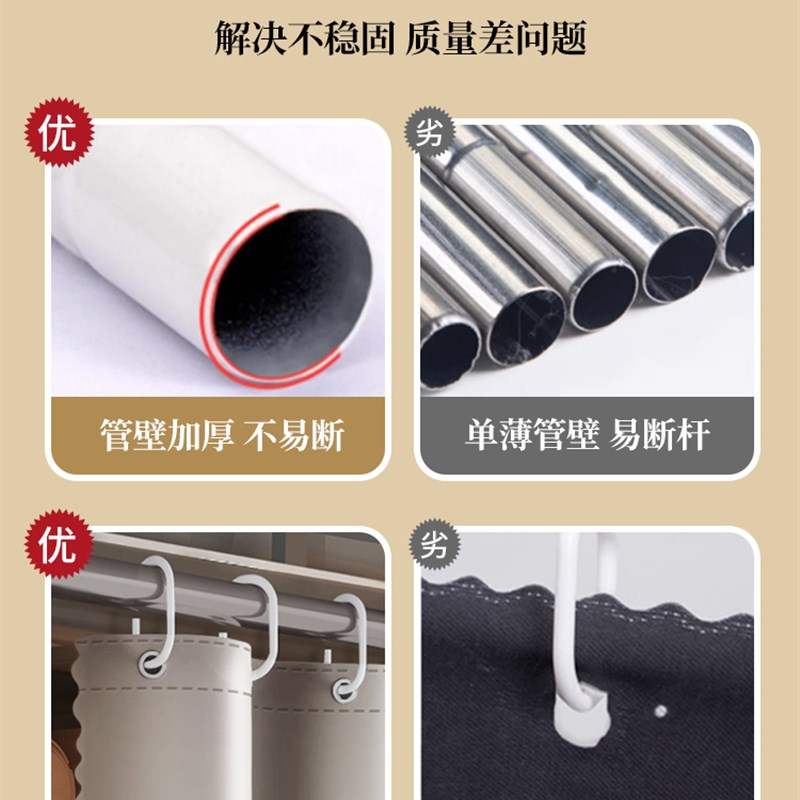 解决不稳固 质量差问题

优

管壁加厚 不易断

劣

单薄管壁 易断杆

优

劣