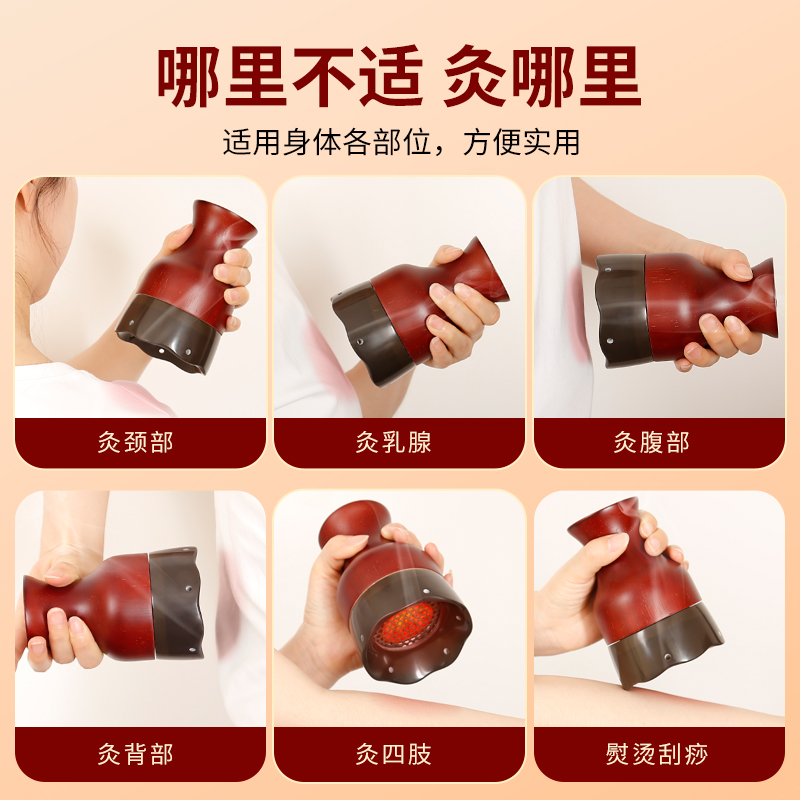 哪里不适 灸哪里

适用身体各部位，方便实用

灸颈部

灸乳腺

灸腹部

灸背部

灸四肢

熨烫刮痧