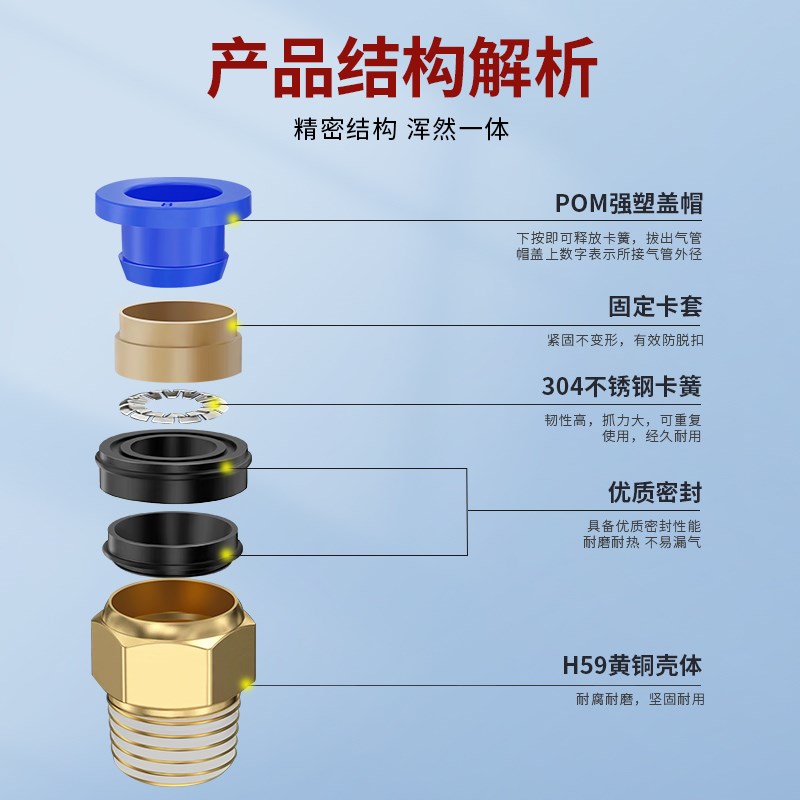 产品结构解析

精密结构 浑然一体

POM强塑盖帽

下按即可释放卡簧，拔出气管
帽盖上数字表示所接气管外径

固定卡套

紧固不变形，有效防脱扣

304不锈钢卡簧

韧性高，抓力大，可重复使用，经久耐用

优质密封

具备优质密封性能
耐磨耐热 不易漏气

H59黄铜壳体

耐腐耐磨，坚固耐用